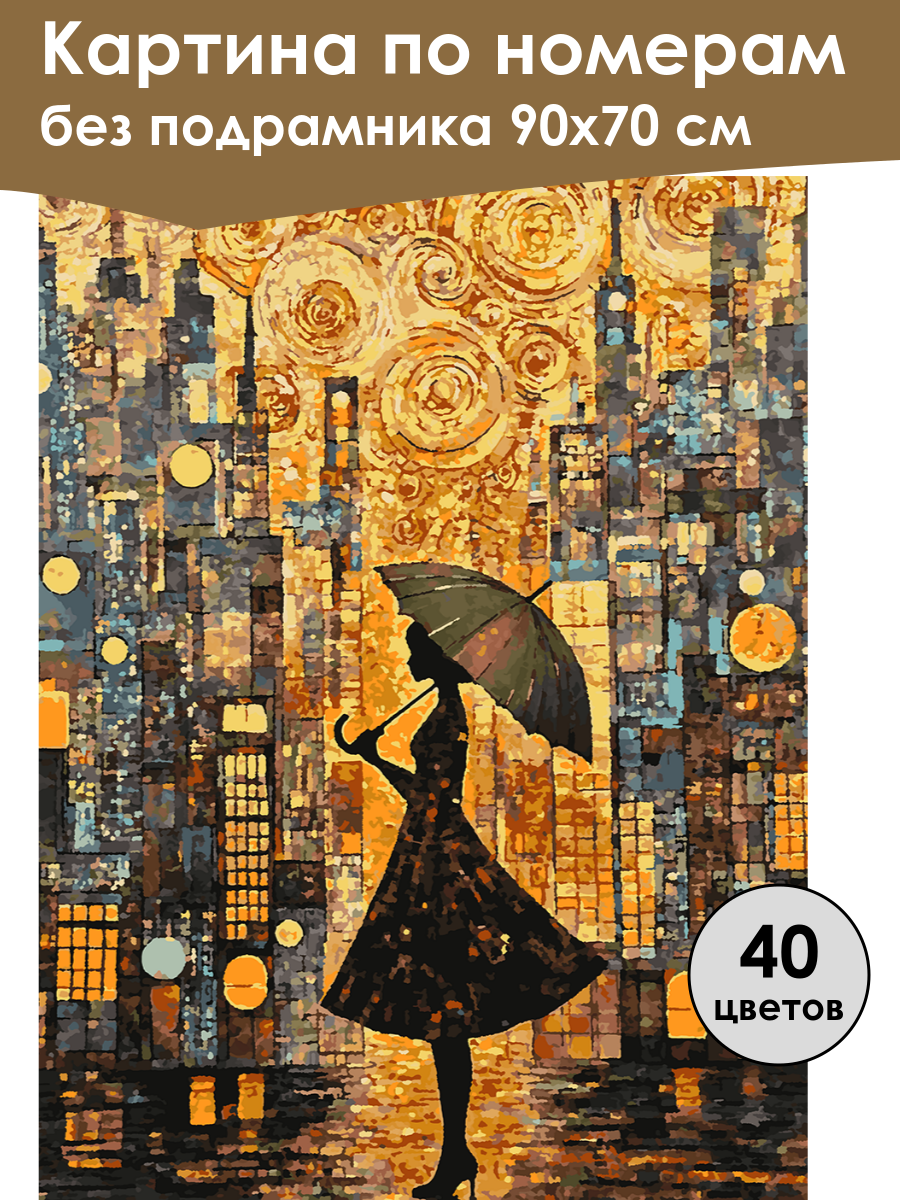 Картина по номерам
без подрамника 90х70 см

40
цветов