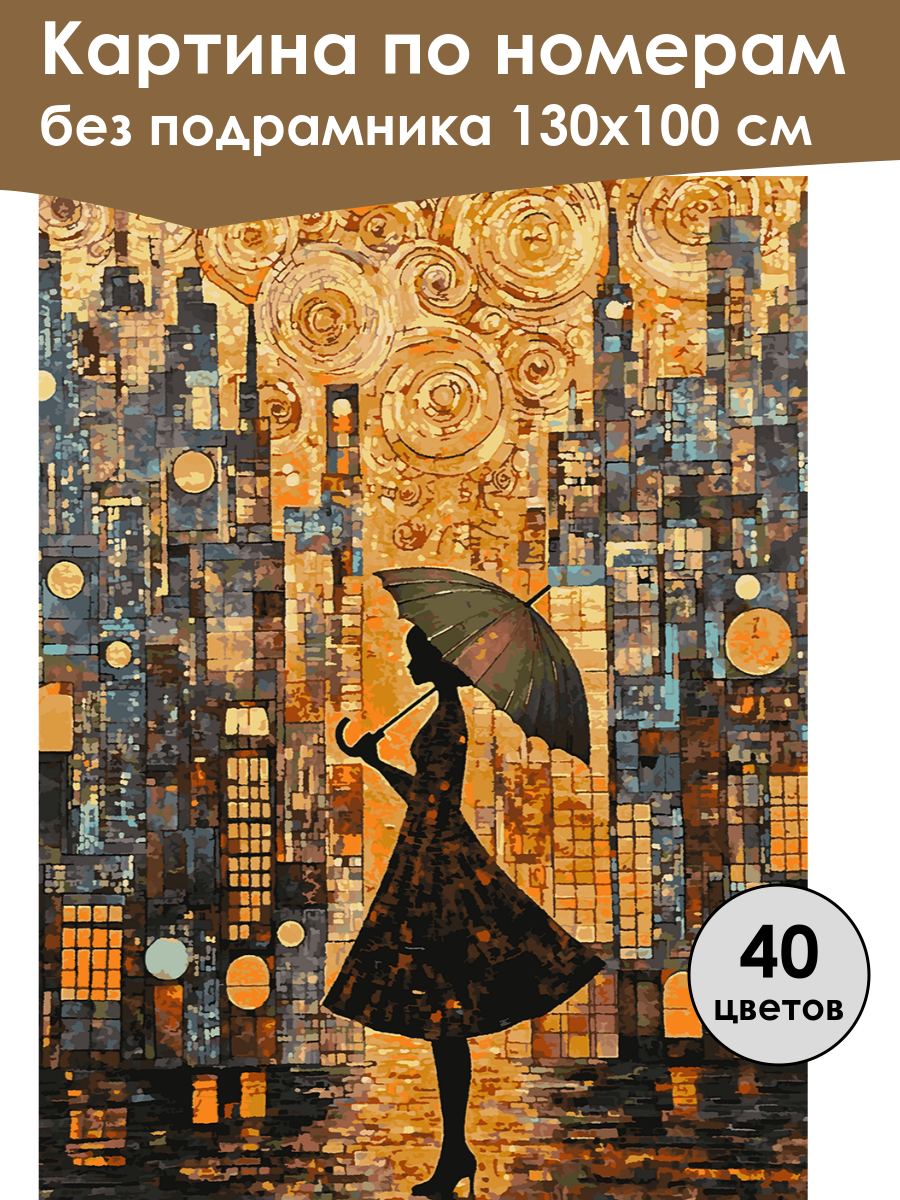 Картина по номерам
без подрамника 130х100 см

40
цветов