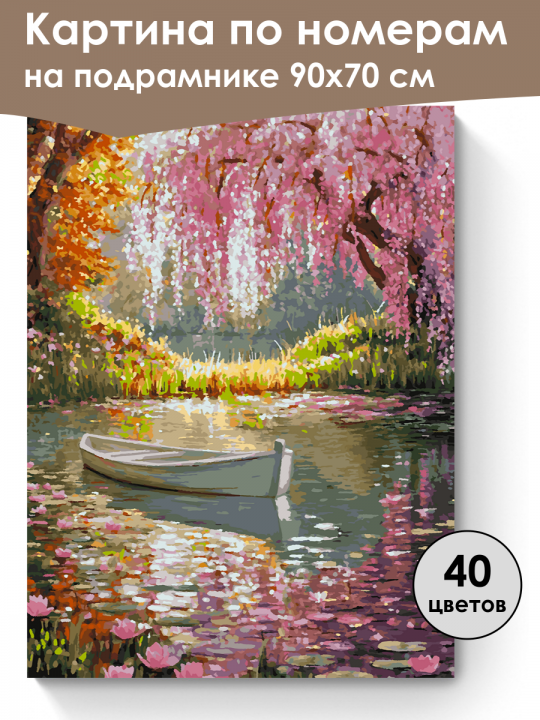 Картина по номерам на подрамнике 90х70 см

40 цветов