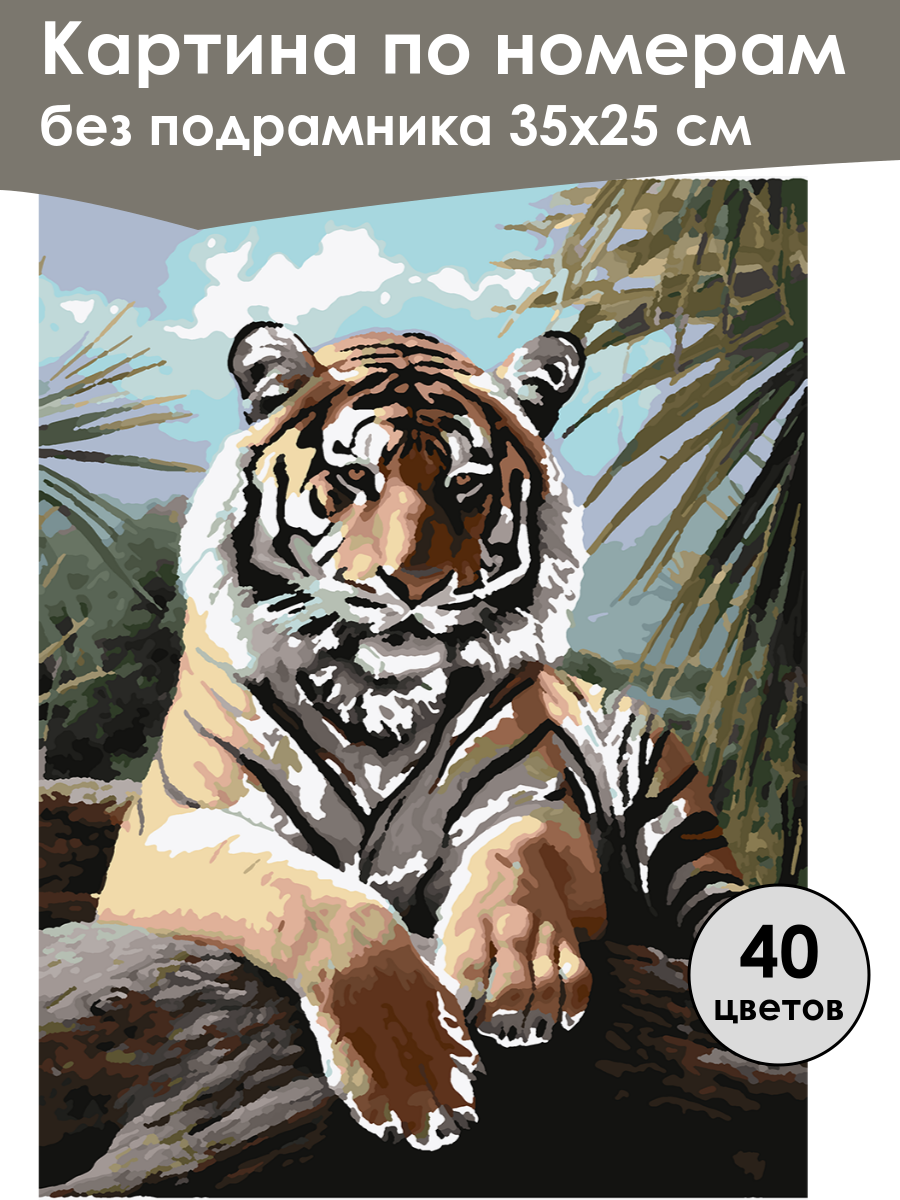 Картина по номерам
без подрамника 35х25 см

40
цветов