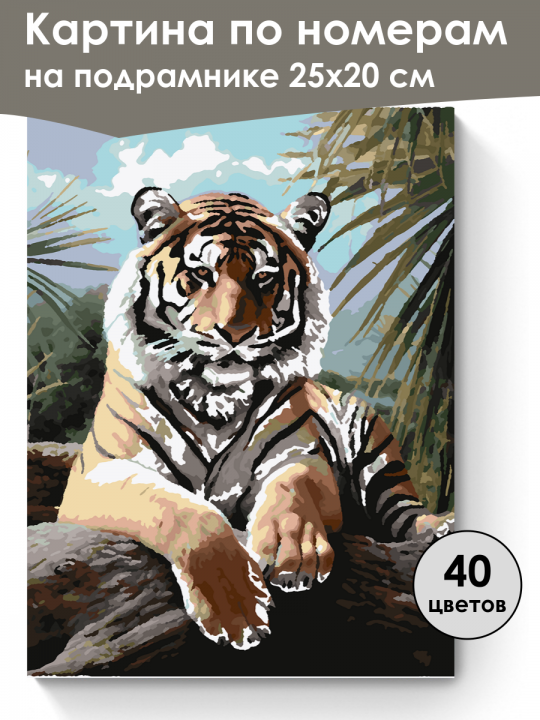 Картина по номерам
на подрамнике 25х20 см

40
цветов