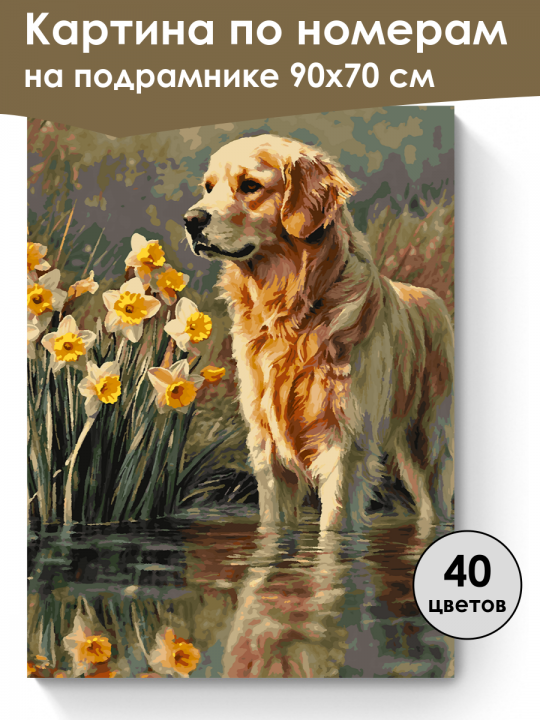 Картина по номерам
на подрамнике 90x70 см

40
цветов