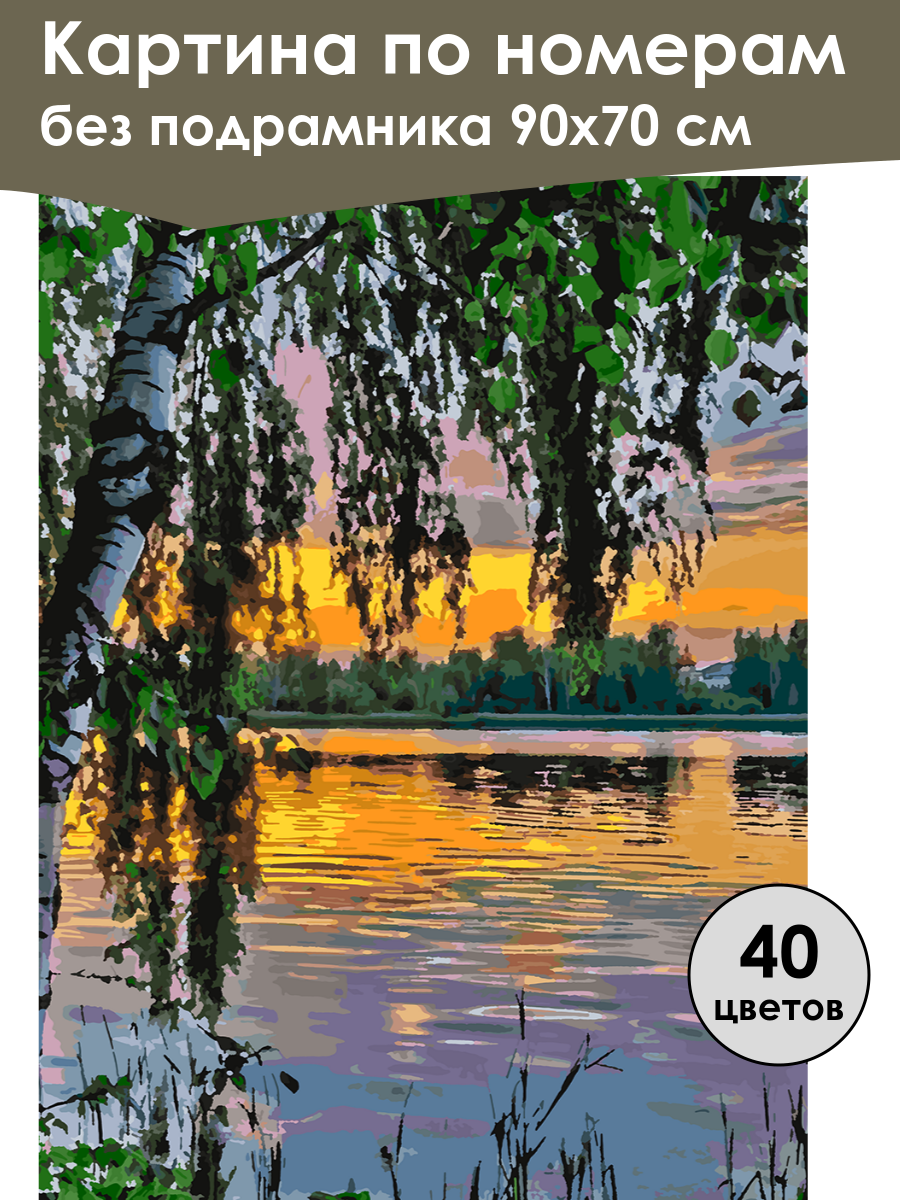 Картина по номерам
без подрамника 90х70 см

40
цветов