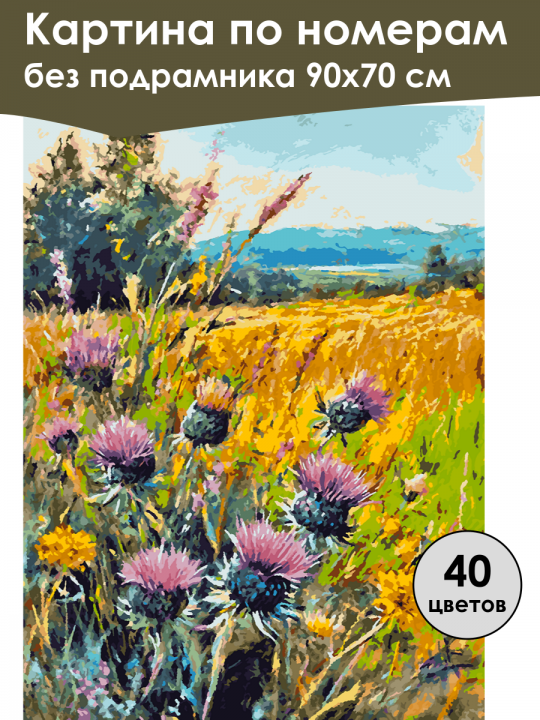 Картина по номерам
без подрамника 90х70 см

40
цветов