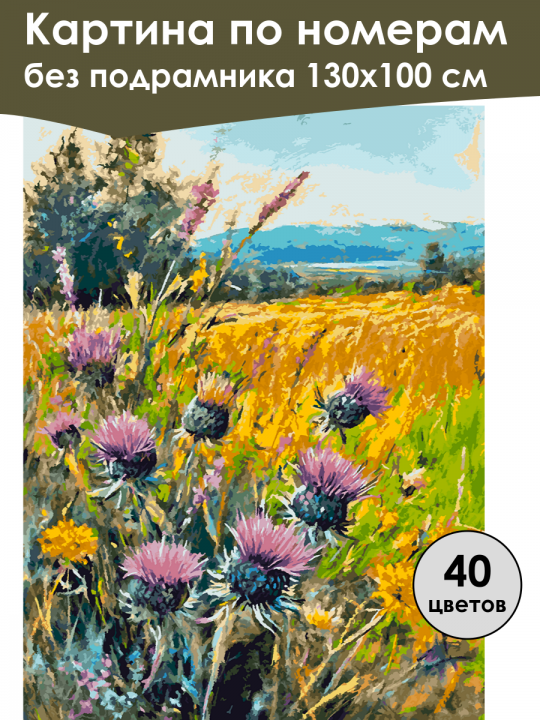 Картина по номерам
без подрамника 130х100 см

40
цветов