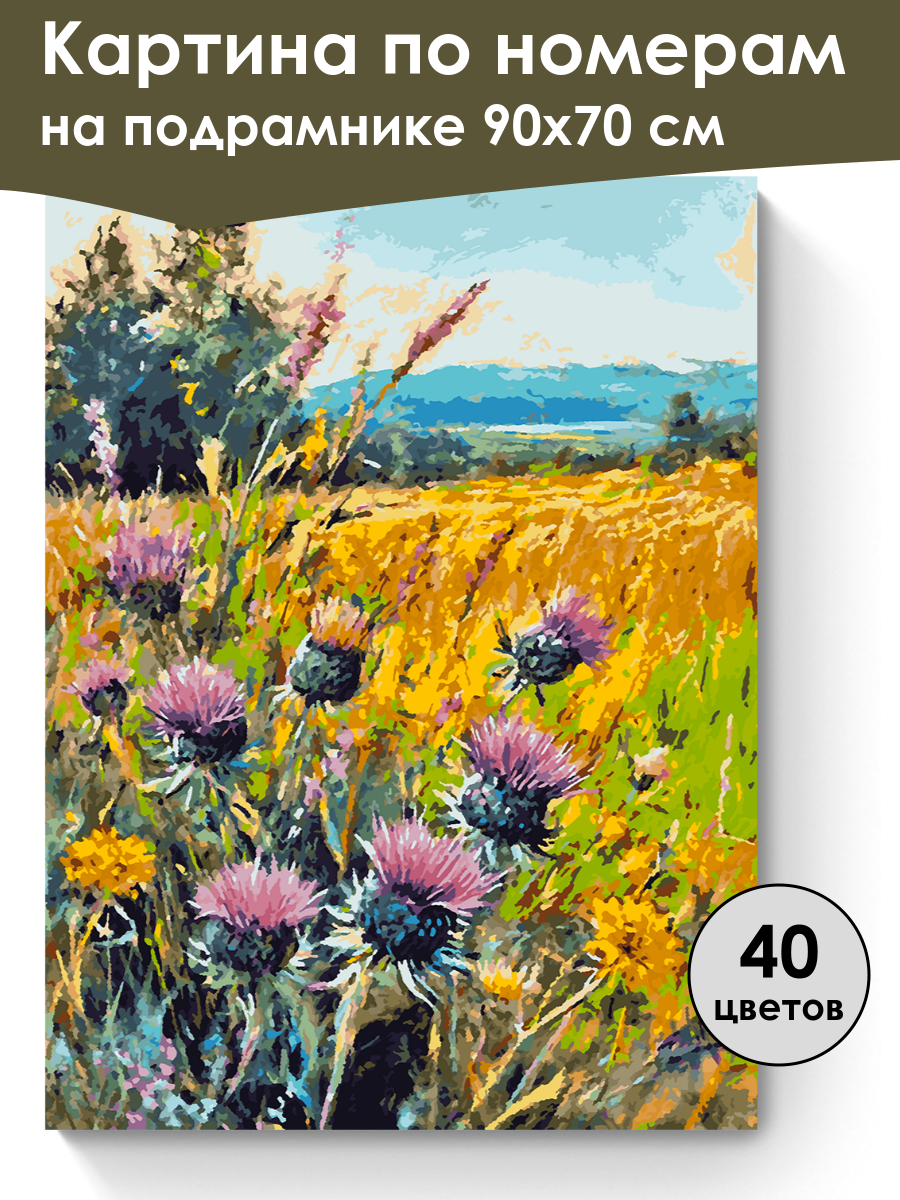 Картина по номерам на подрамнике 90х70 см

40 цветов