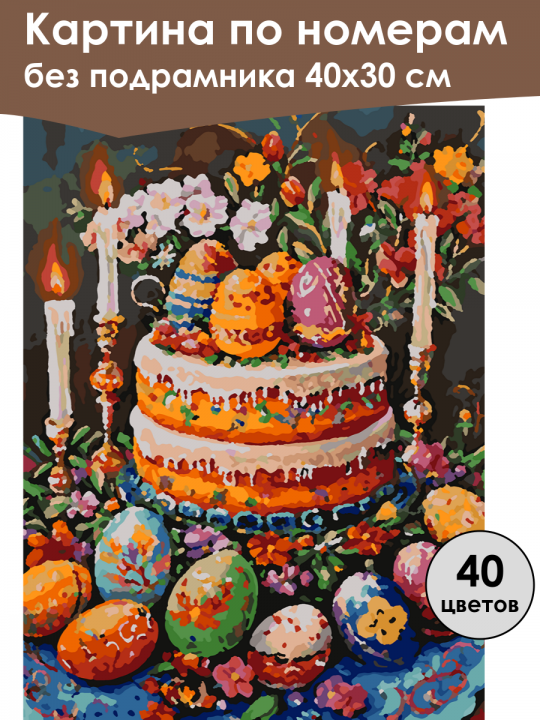 Картина по номерам
без подрамника 40х30 см

40
цветов