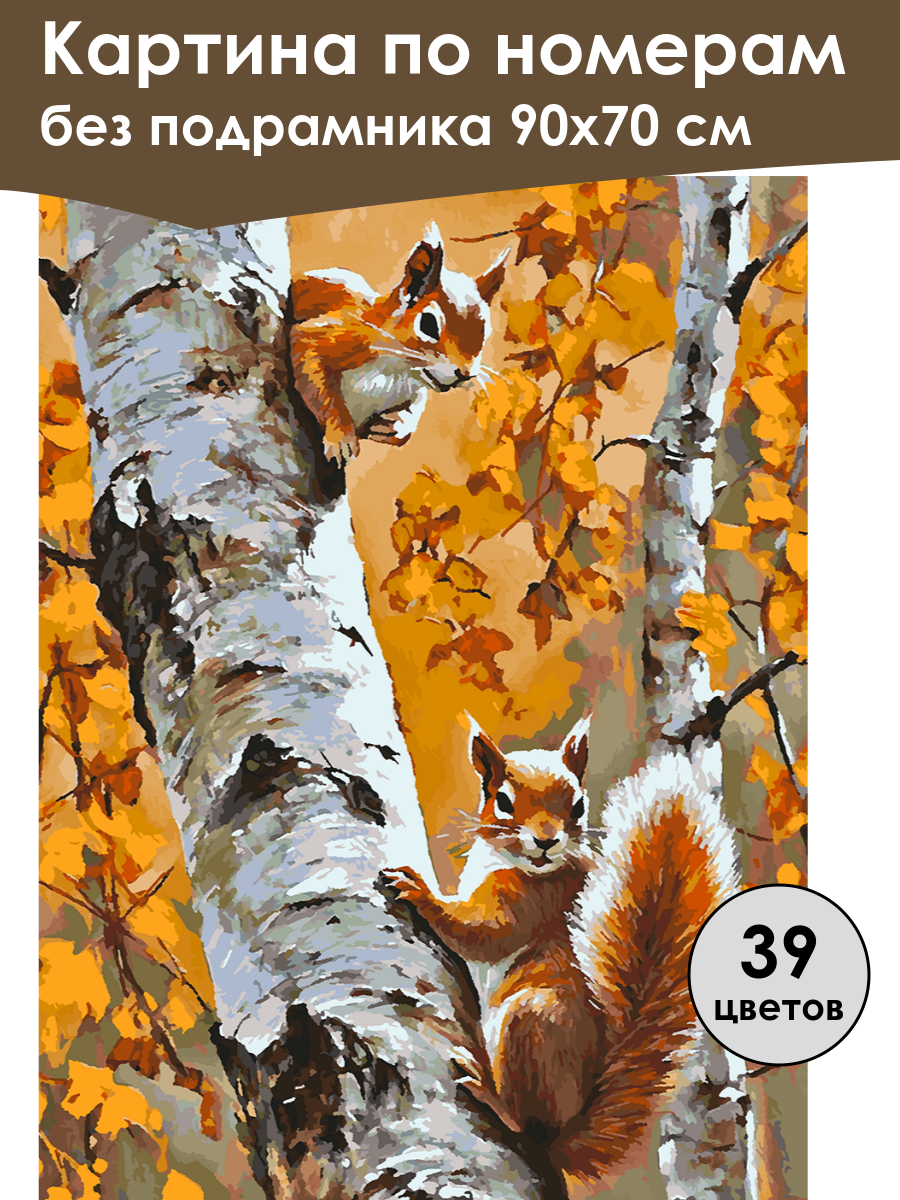 Картина по номерам
без подрамника 90х70 см

39
цветов