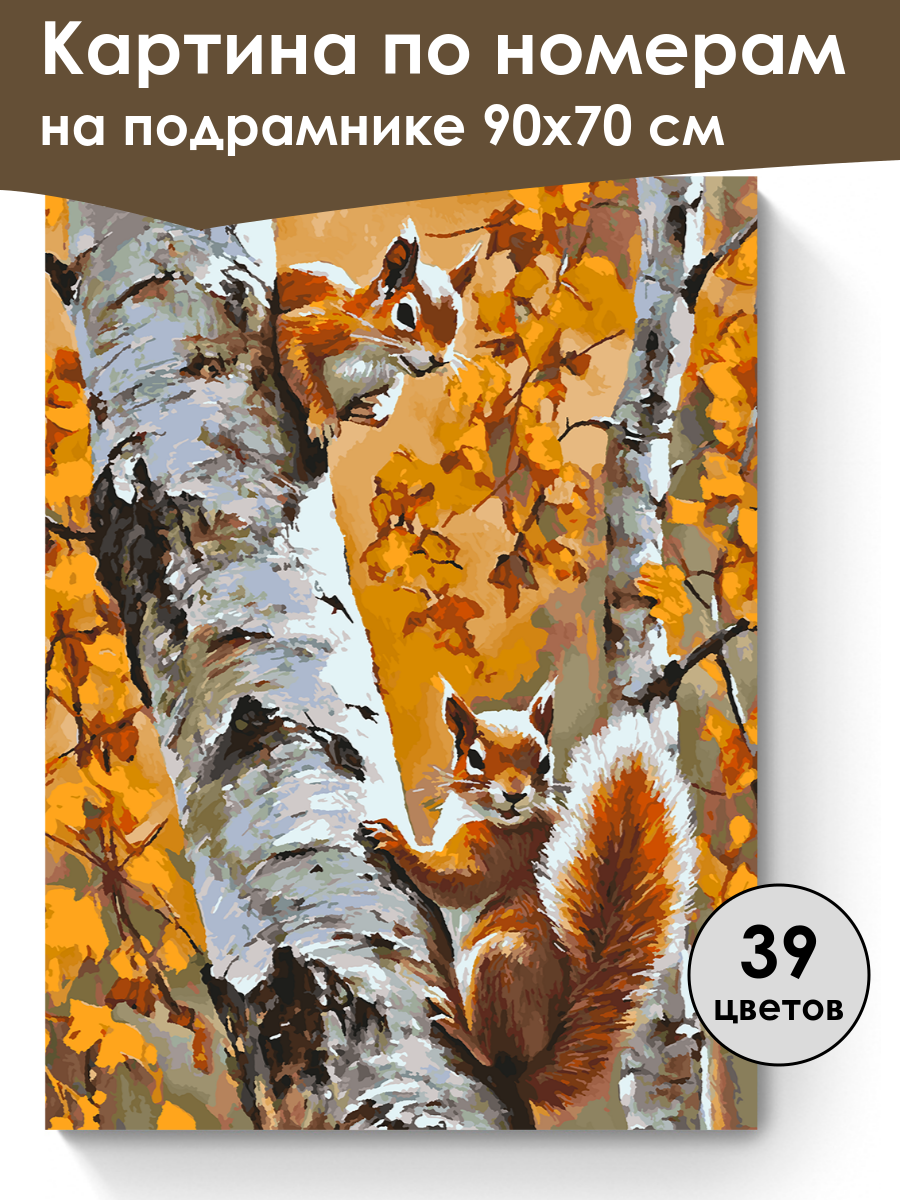 Картина по номерам
на подрамнике 90х70 см

39
цветов