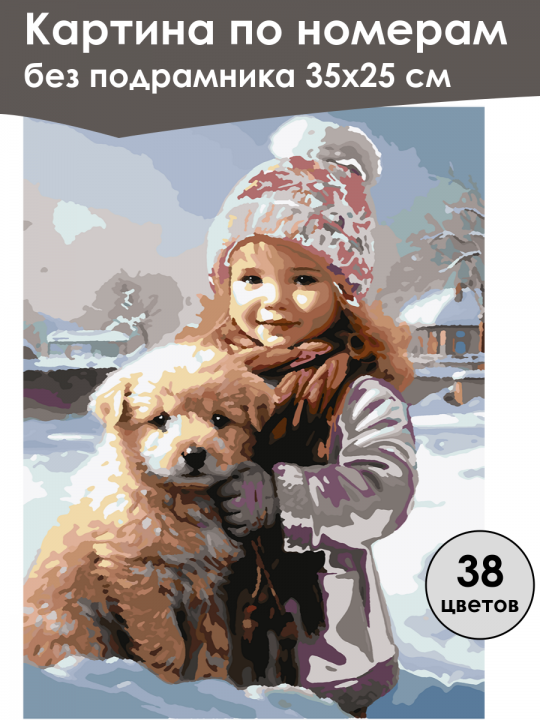 Картина по номерам
без подрамника 35x25 см

38
цветов