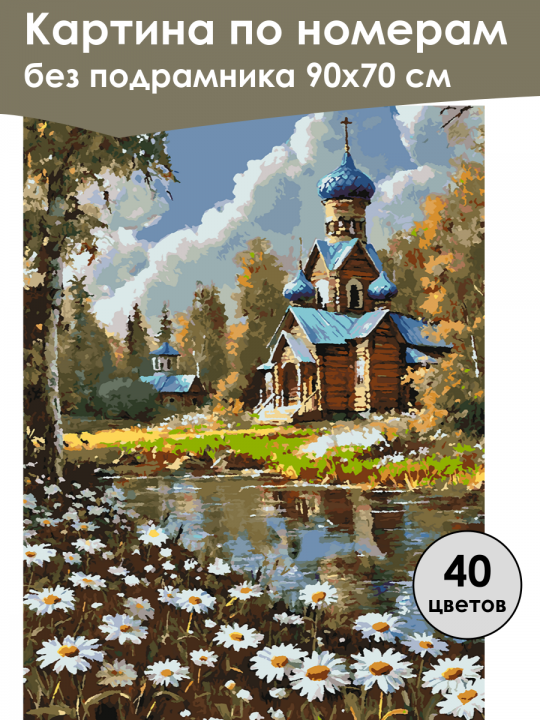 Картина по номерам
без подрамника 90х70 см

40
цветов