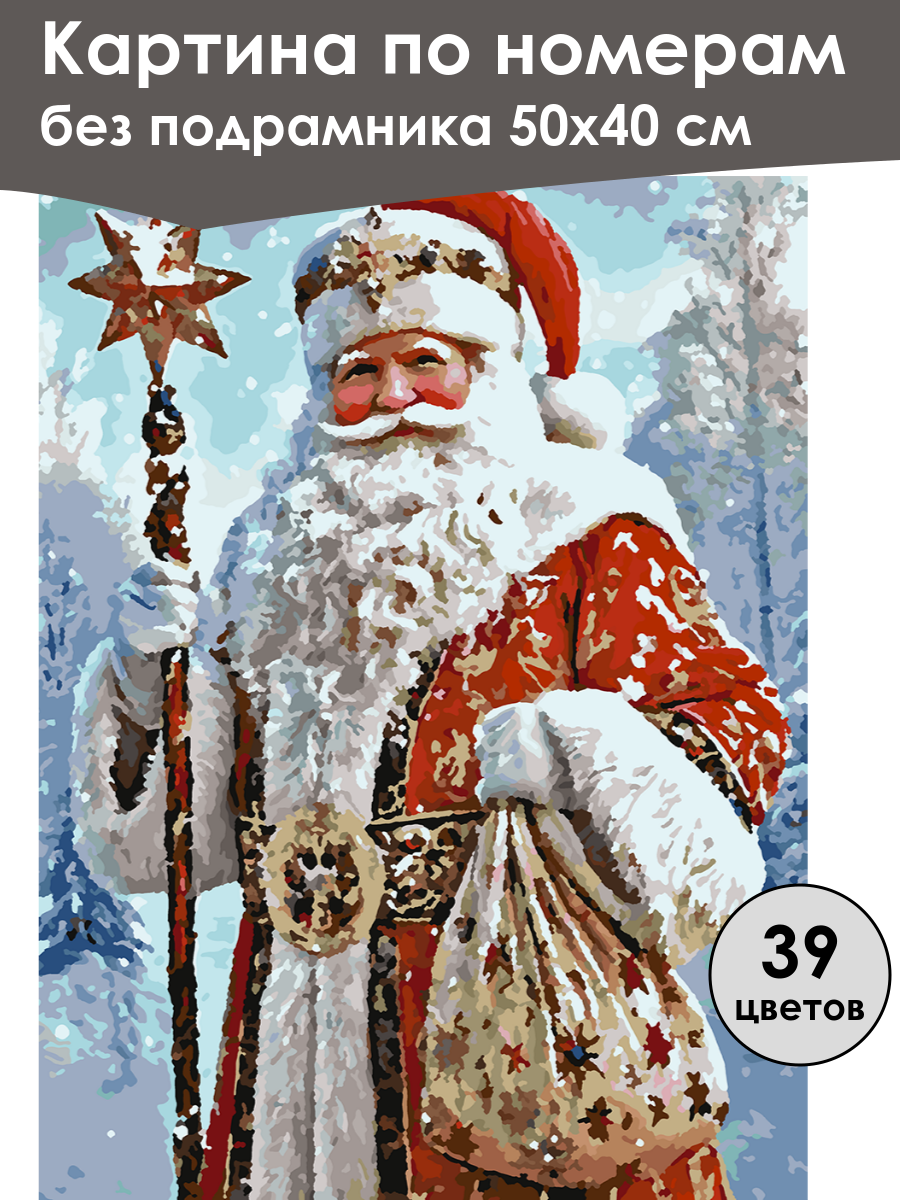 Картина по номерам
без подрамника 50х40 см

39
цветов