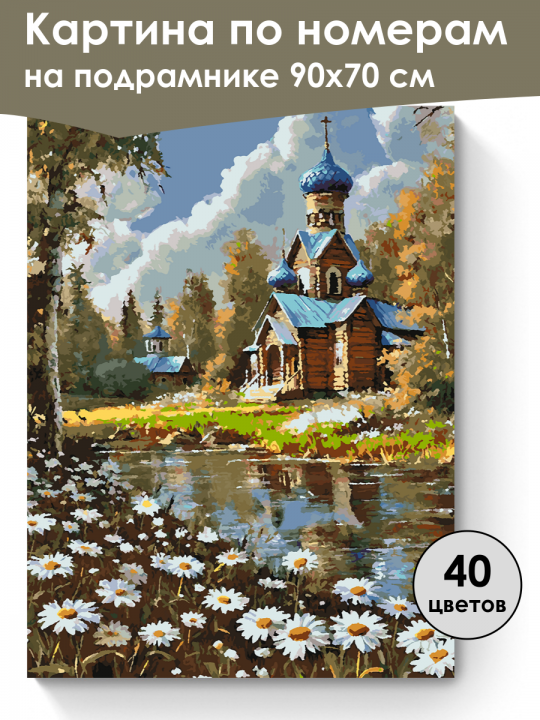 Картина по номерам на подрамнике 90х70 см

40 цветов