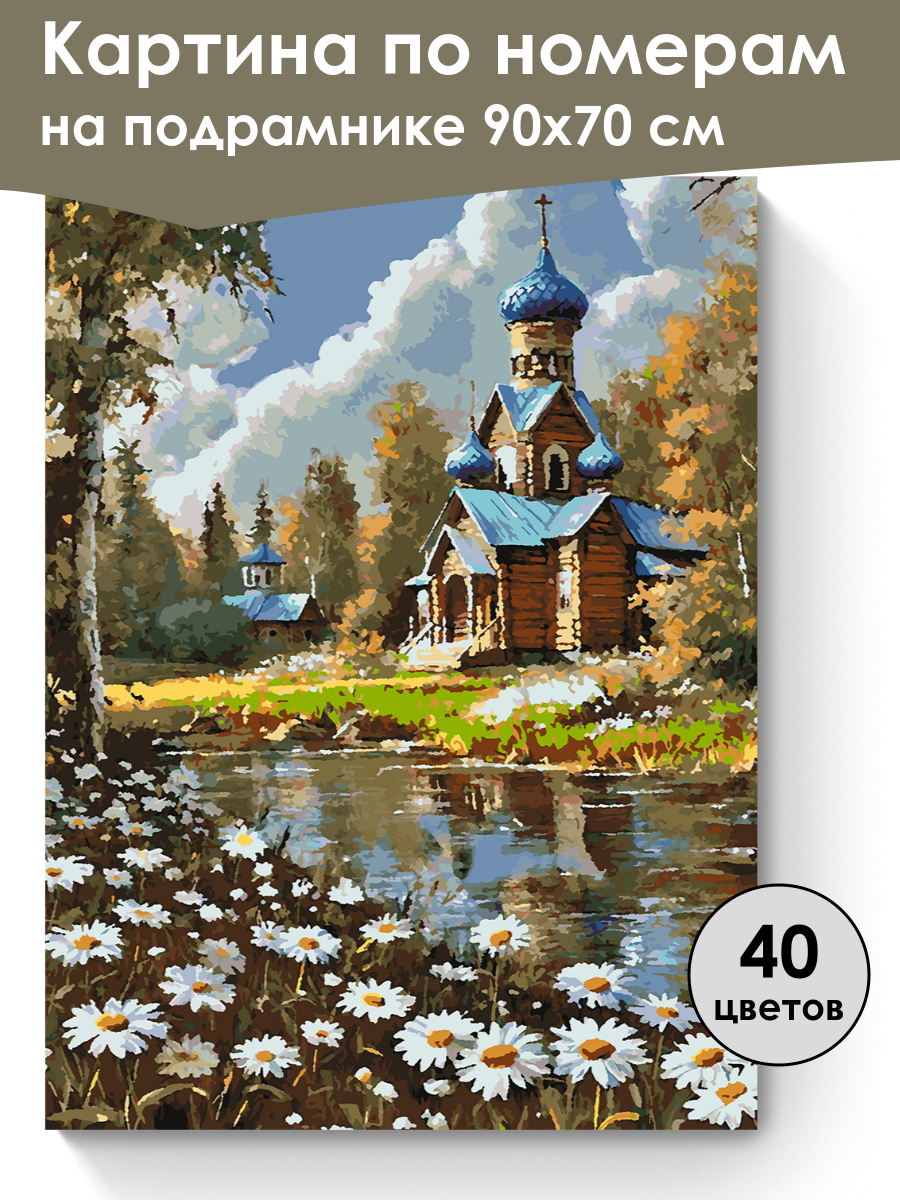 Картина по номерам на подрамнике 90х70 см

40 цветов