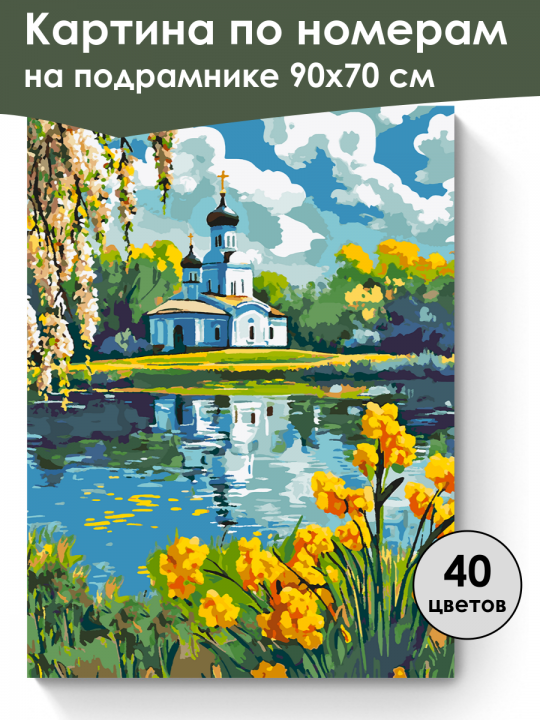 Картина по номерам на подрамнике 90х70 см

40 цветов