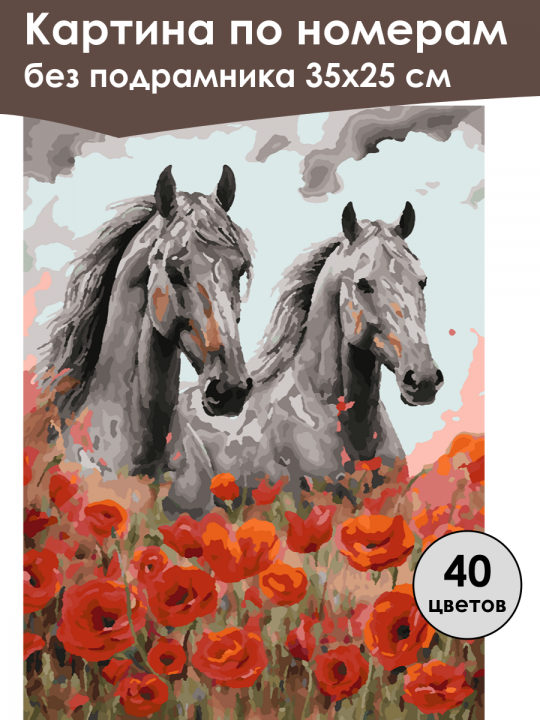 Картина по номерам
без подрамника 35х25 см

40
цветов