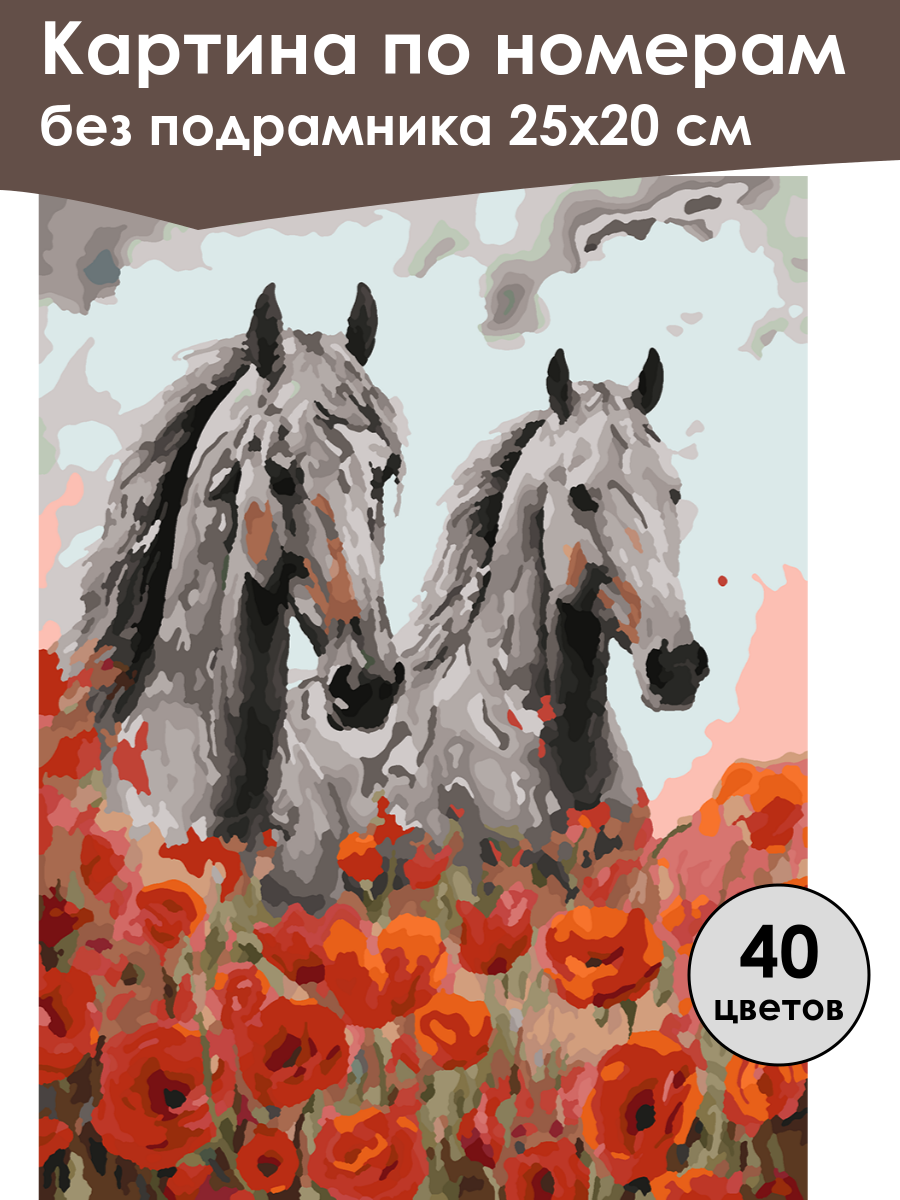 Картина по номерам
без подрамника 25х20 см

40
цветов