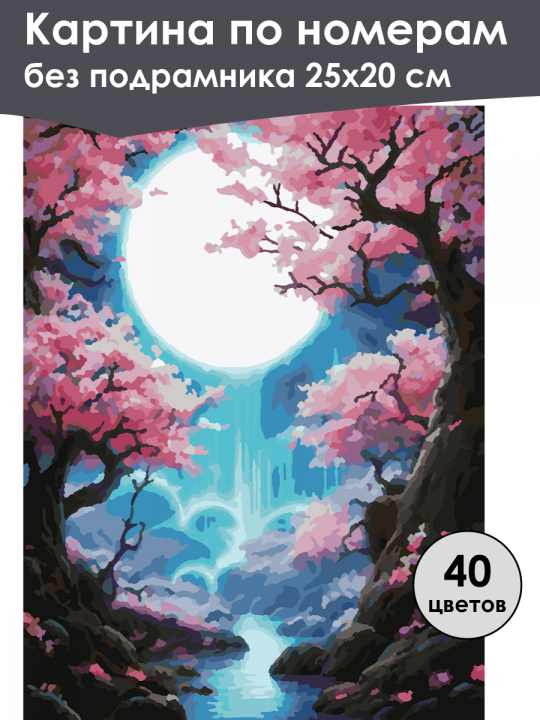 Картина по номерам
без подрамника 25х20 см

40
цветов