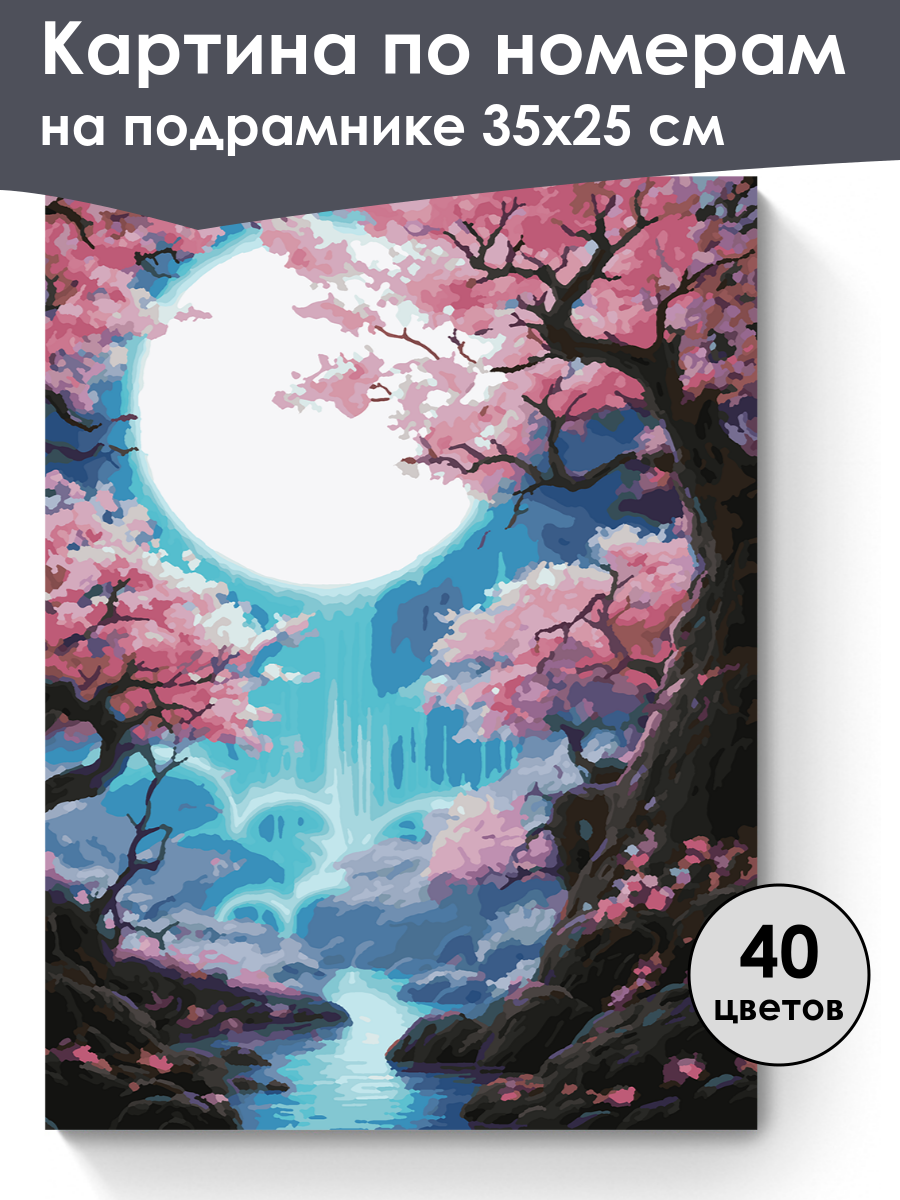 Картина по номерам на подрамнике 35х25 см

40 цветов