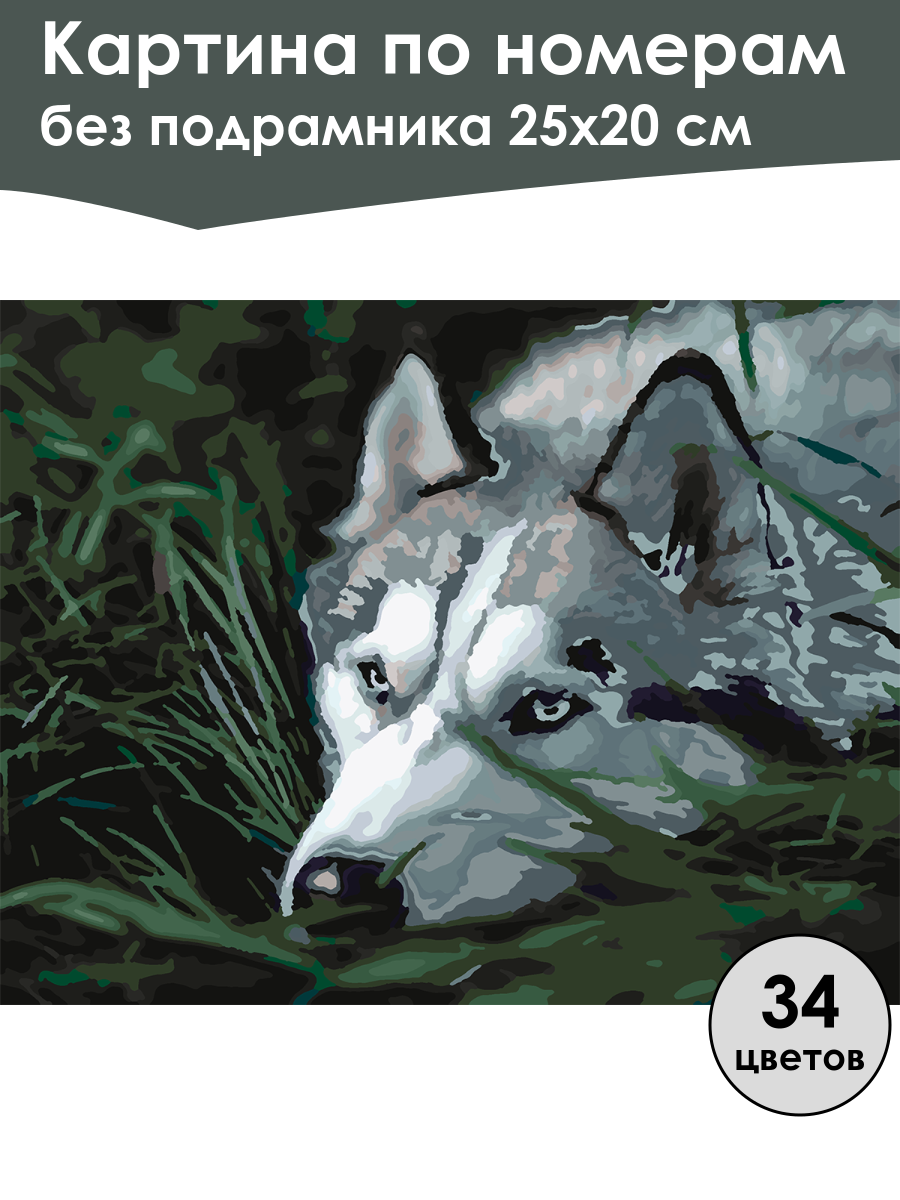 Картина по номерам
без подрамника 25х20 см

34
цветов