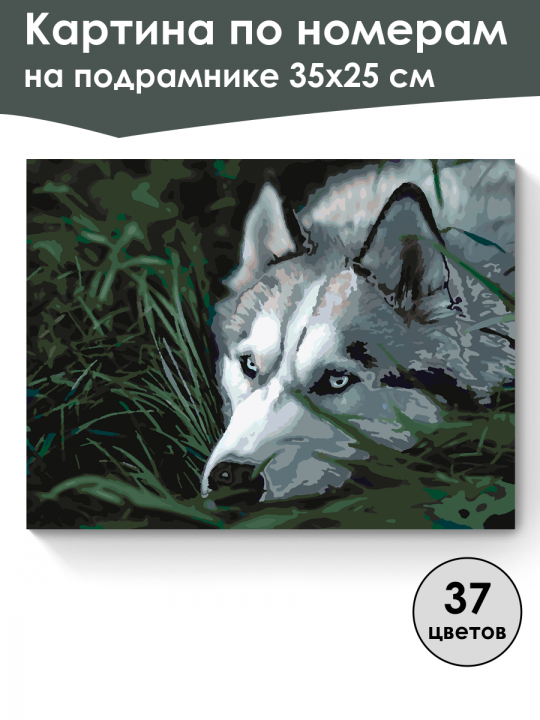 Картина по номерам
на подрамнике 35х25 см

37
цветов