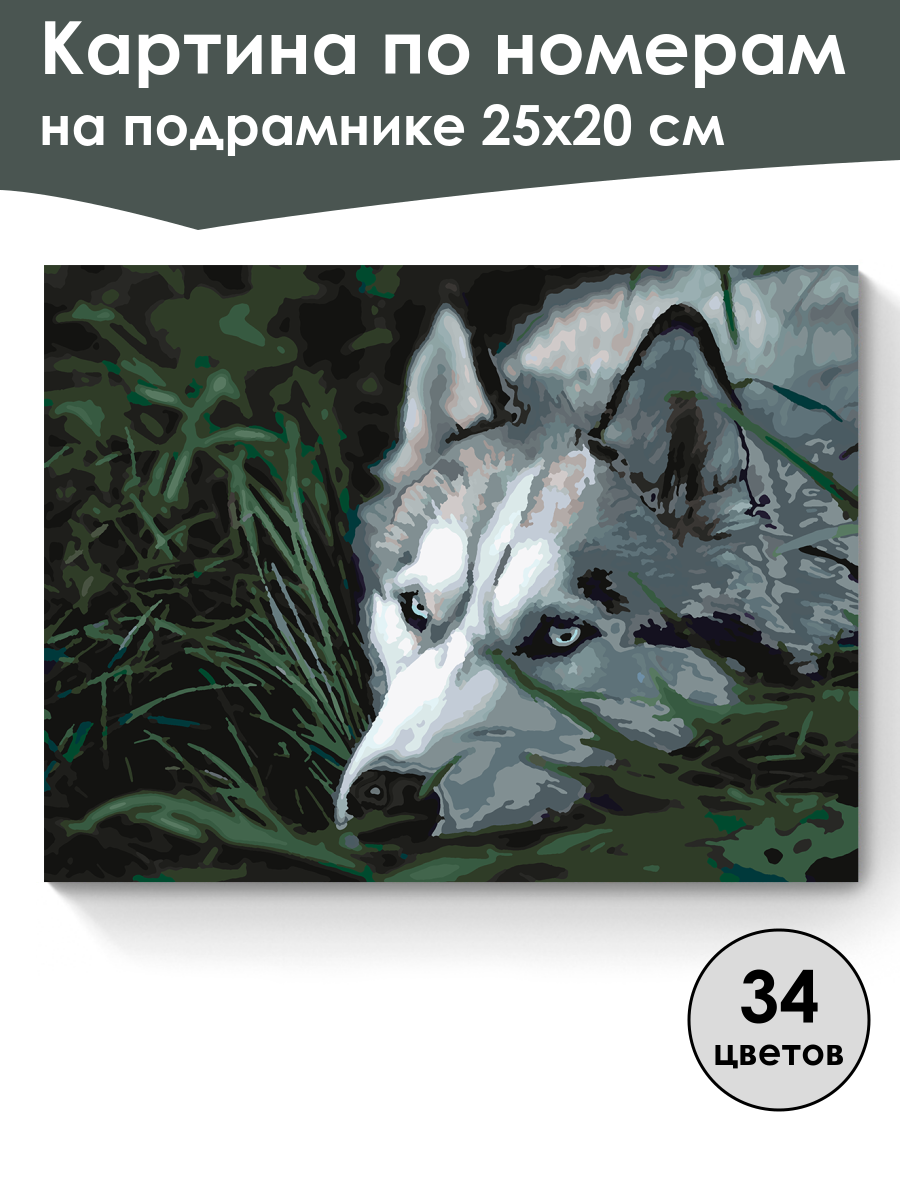 Картина по номерам
на подрамнике 25х20 см

34
цветов