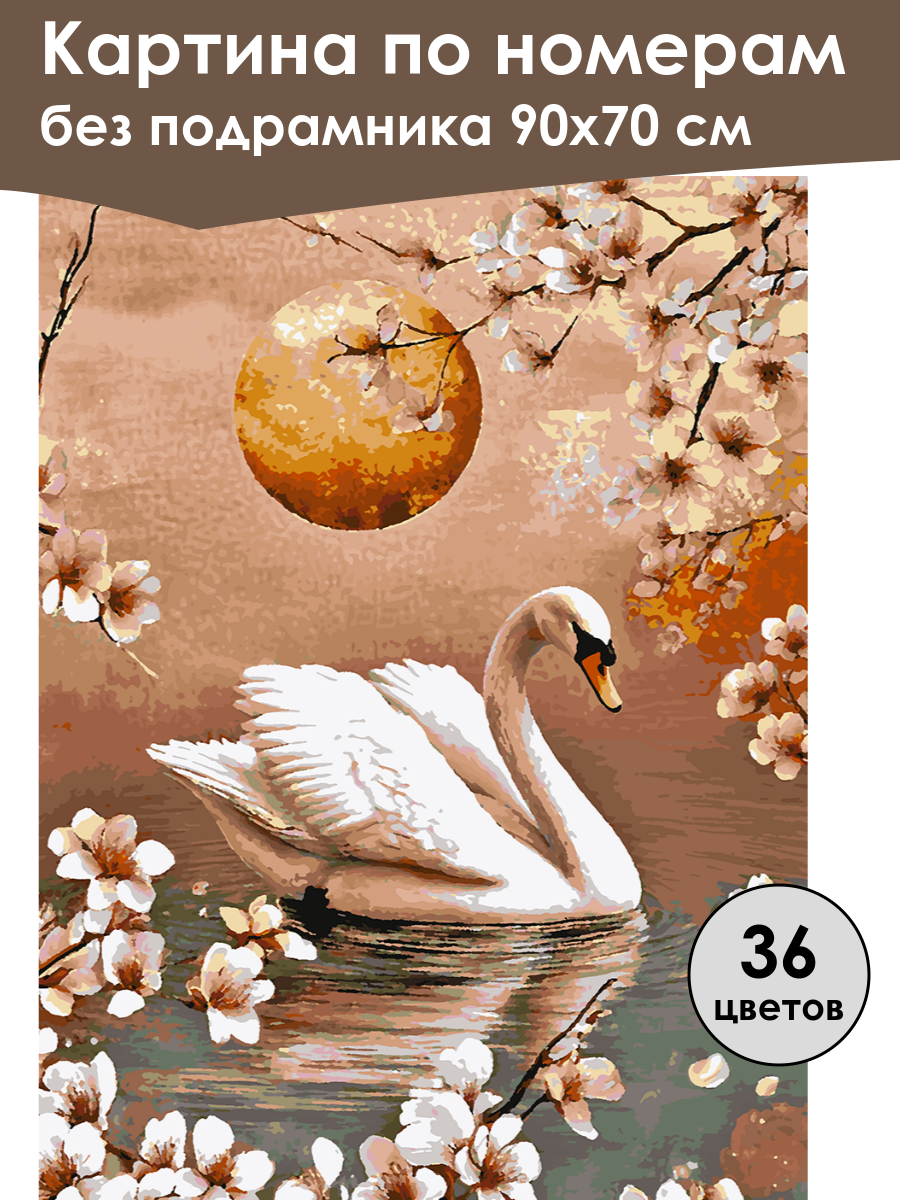 Картина по номерам
без подрамника 90х70 см

36
цветов