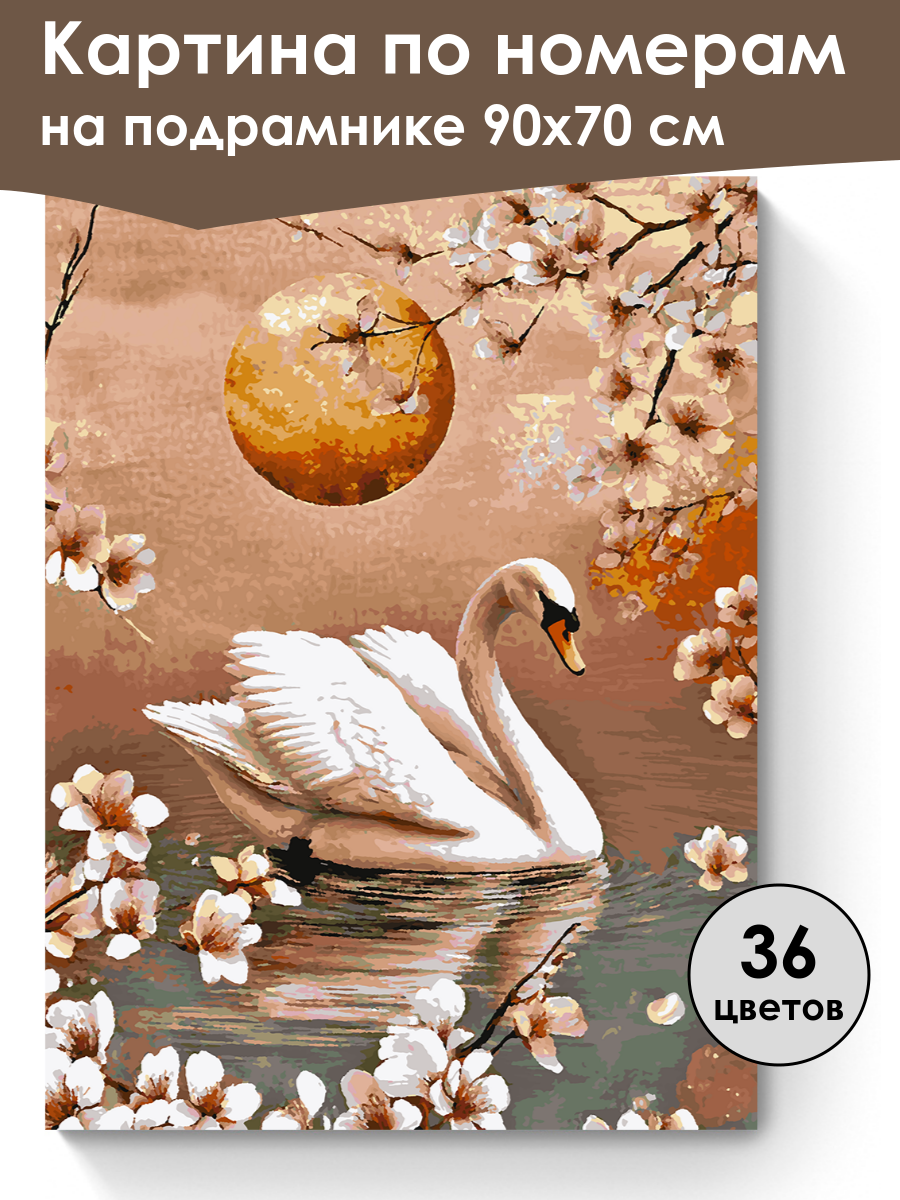 Картина по номерам на подрамнике 90х70 см

36 цветов