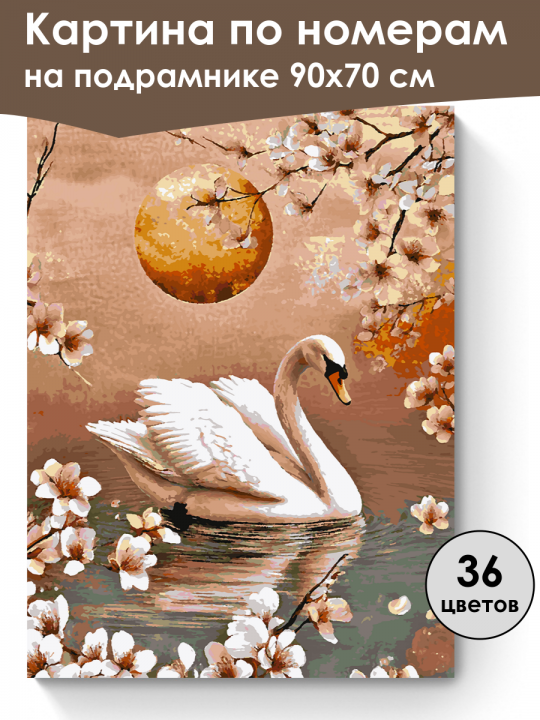 Картина по номерам на подрамнике 90х70 см

36 цветов