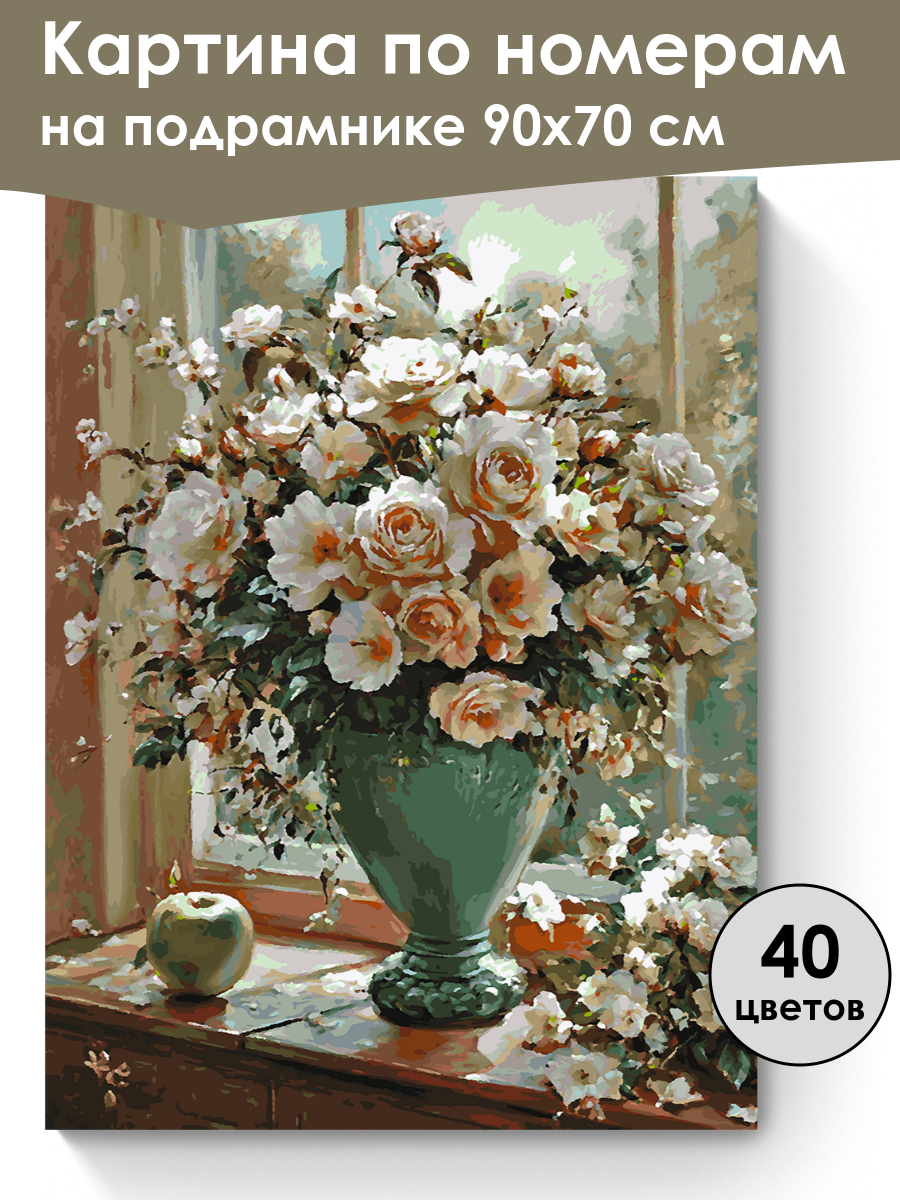 Картина по номерам
на подрамнике 90х70 см

40
цветов