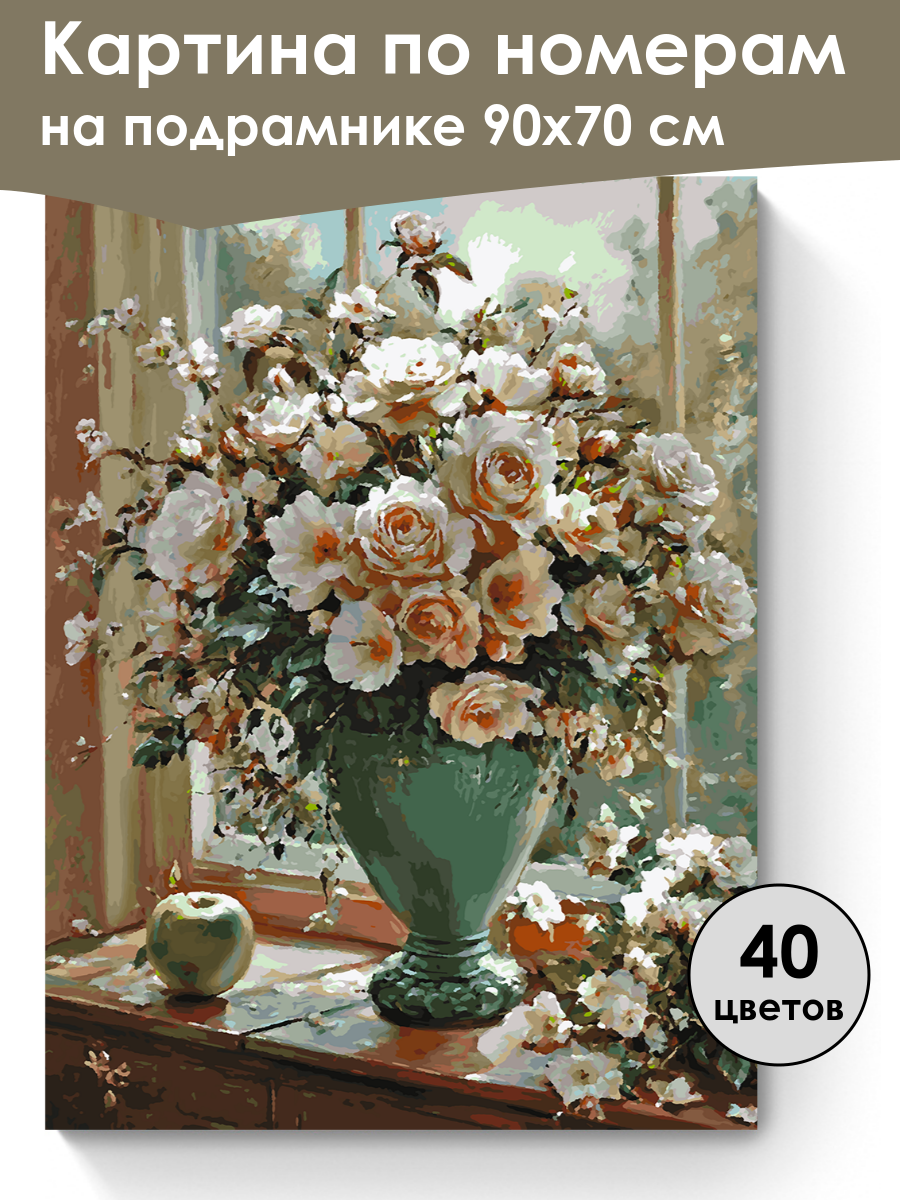 Картина по номерам
на подрамнике 90х70 см

40
цветов