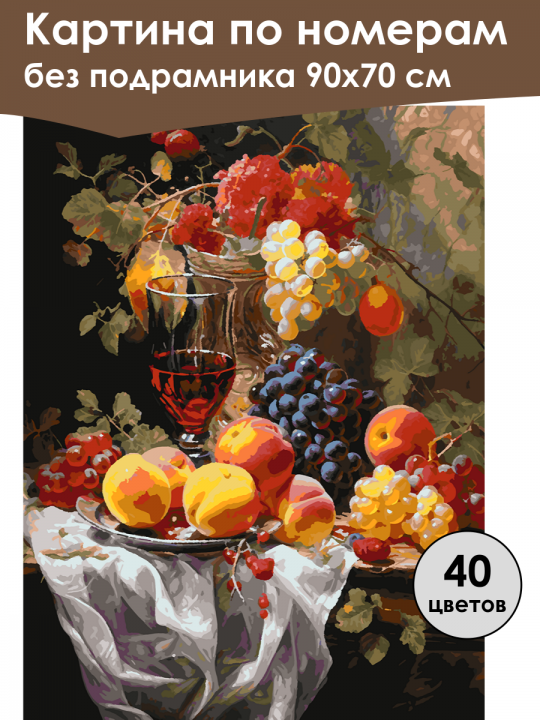 Картина по номерам
без подрамника 90х70 см

40
цветов