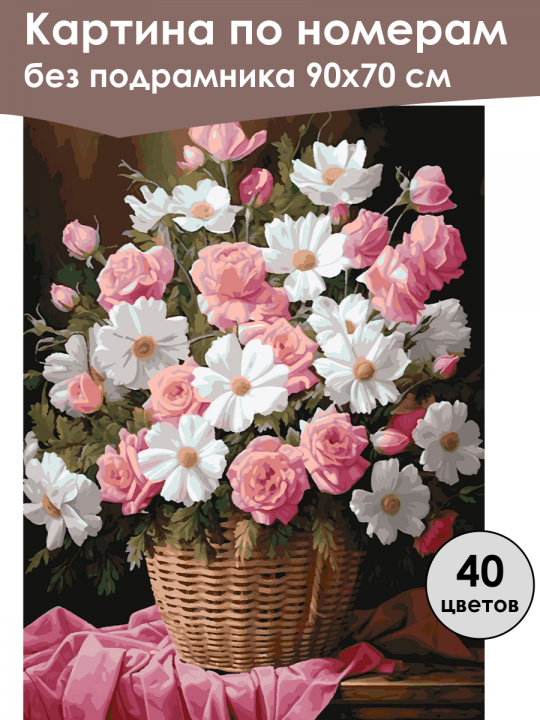 Картина по номерам
без подрамника 90х70 см

40
цветов