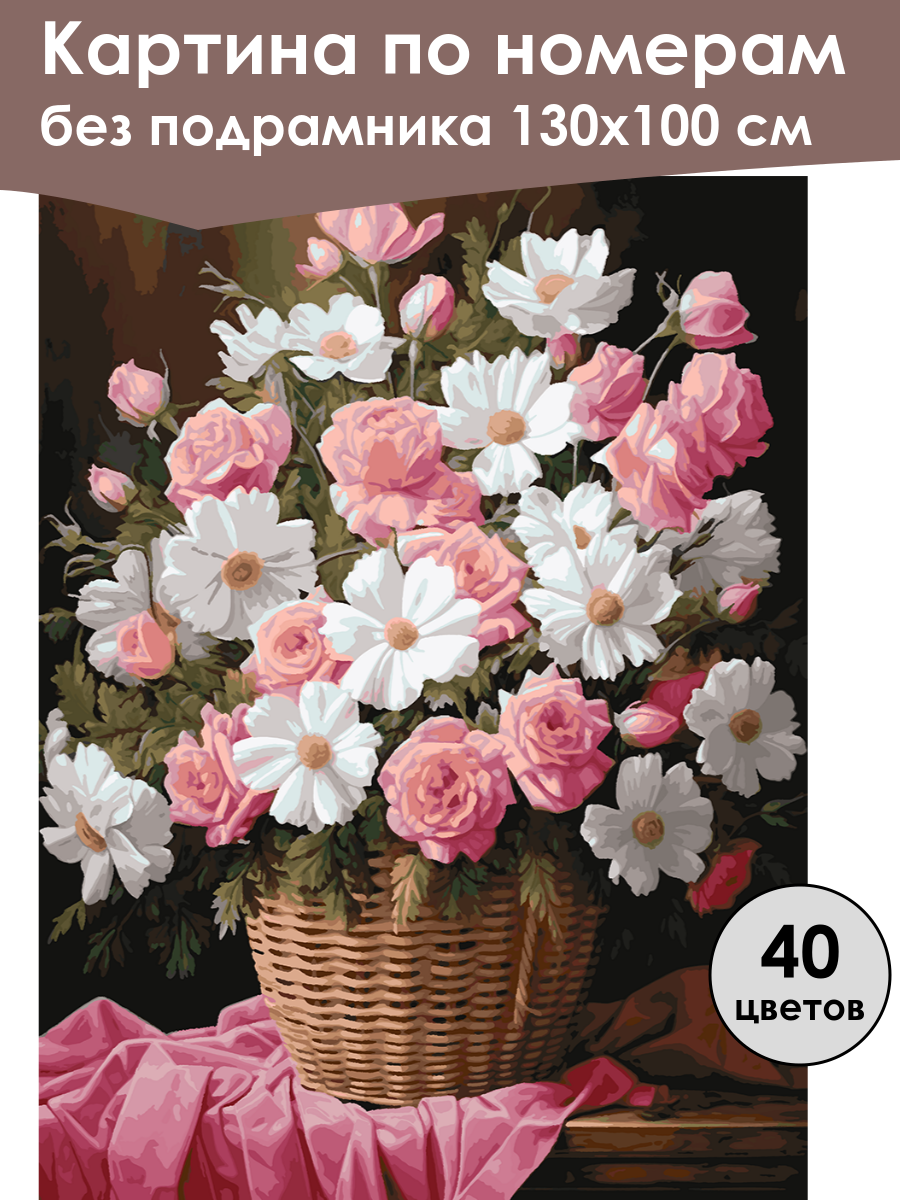 Картина по номерам
без подрамника 130х100 см

40
цветов