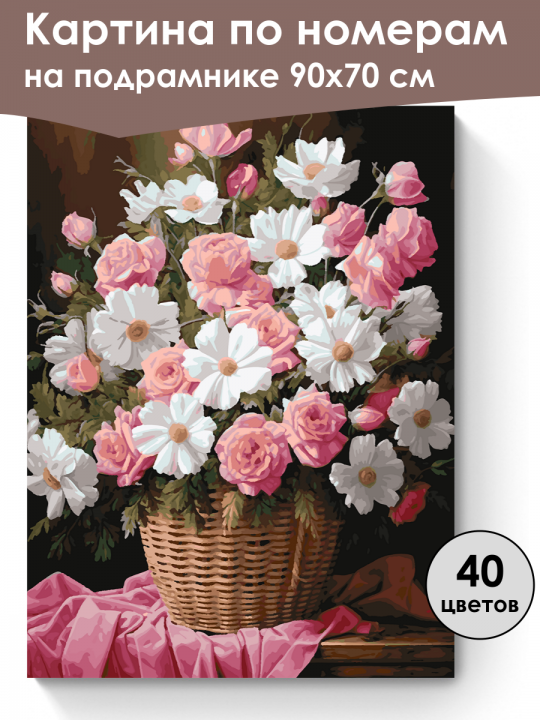 Картина по номерам
на подрамнике 90х70 см

40
цветов