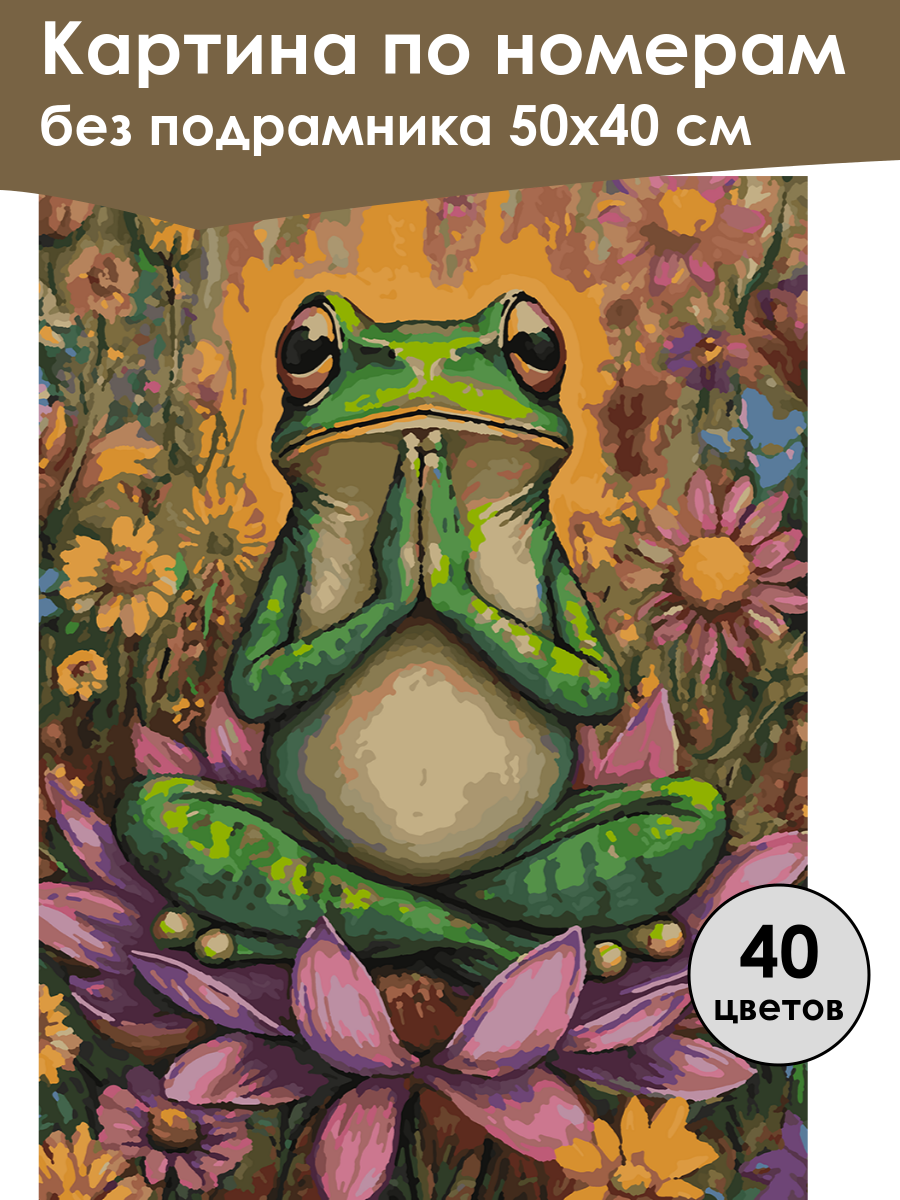 Картина по номерам
без подрамника 50х40 см

40
цветов