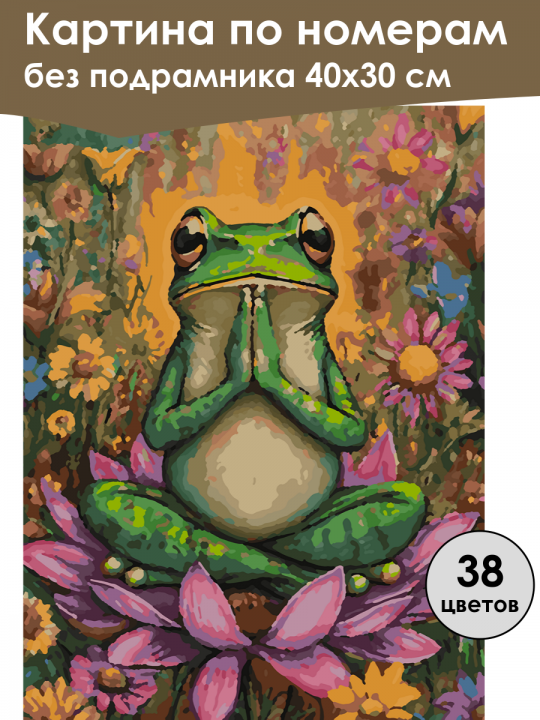 Картина по номерам
без подрамника 40х30 см

38
цветов