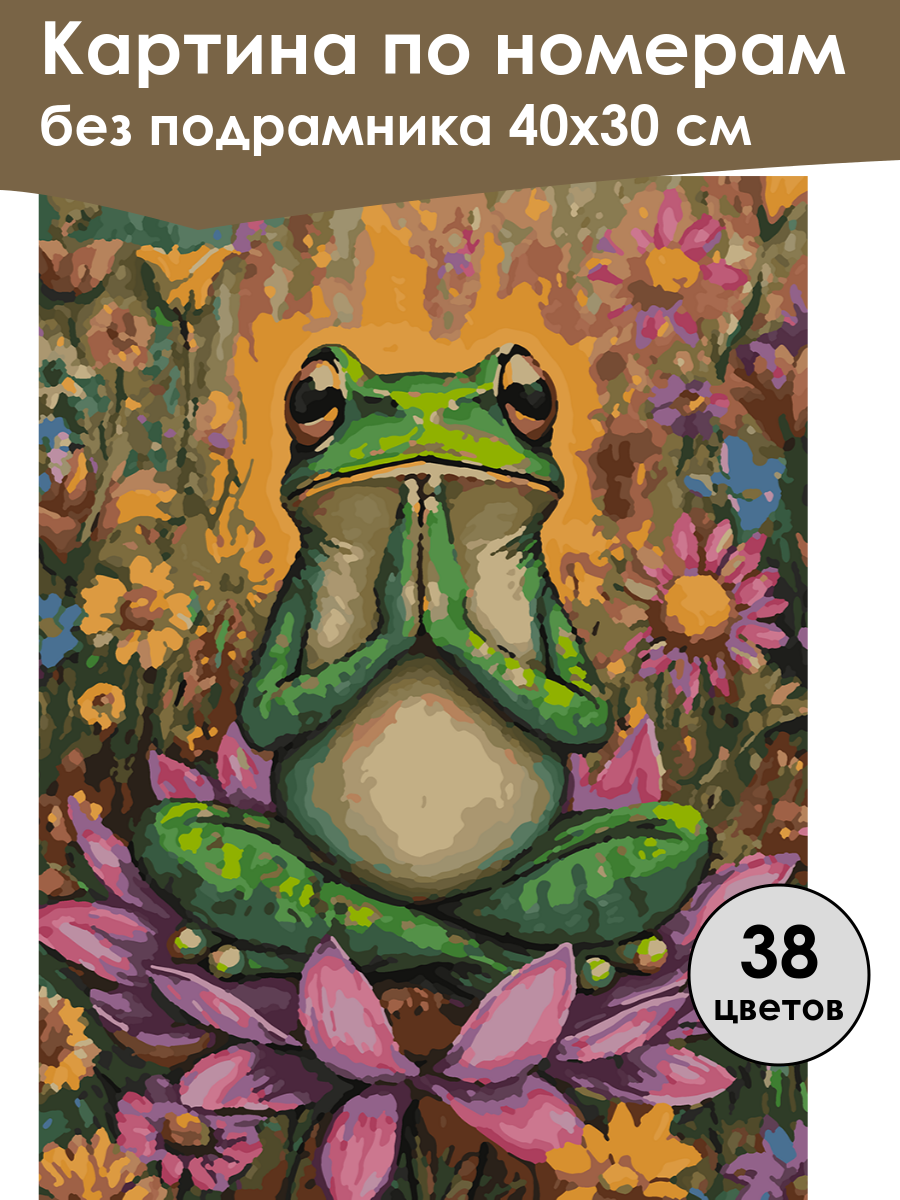 Картина по номерам
без подрамника 40х30 см

38
цветов