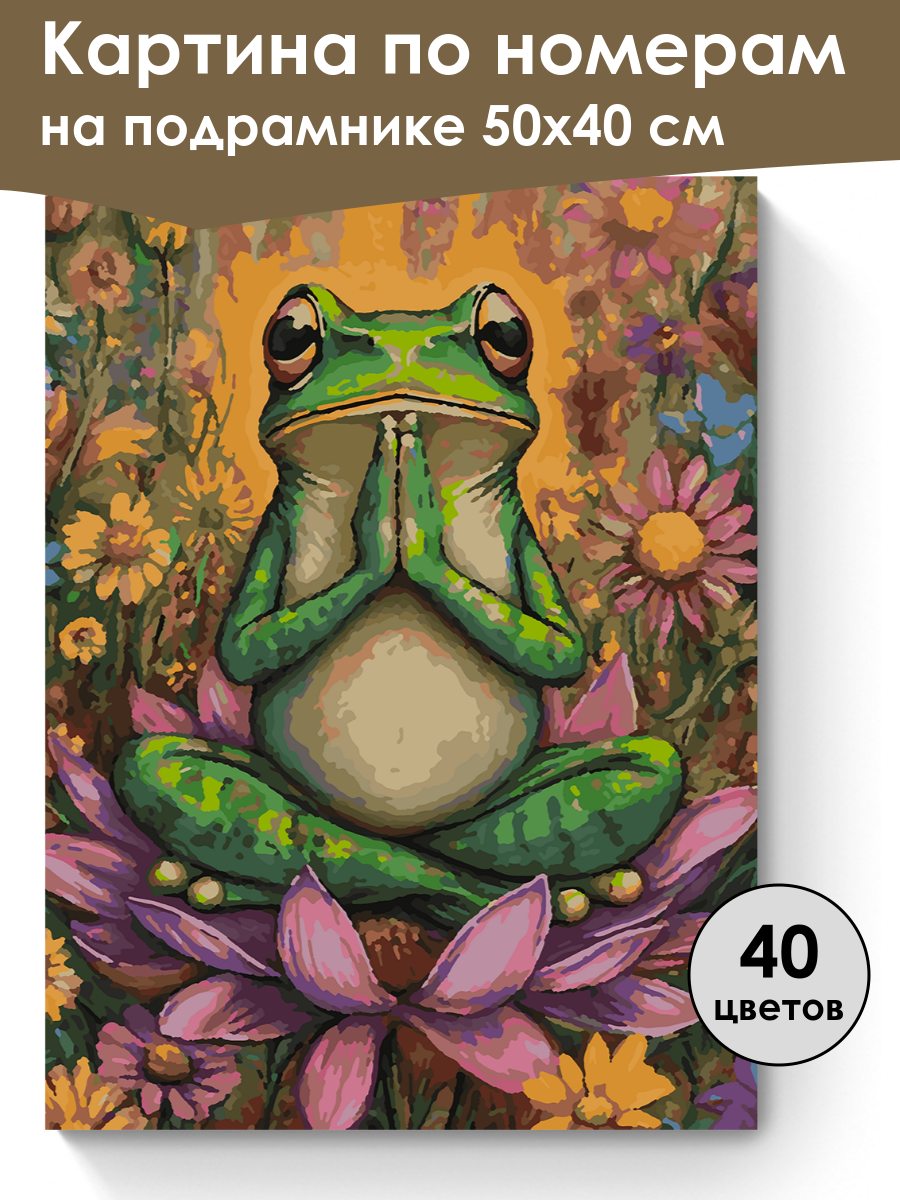 Картина по номерам
на подрамнике 50х40 см

40
цветов