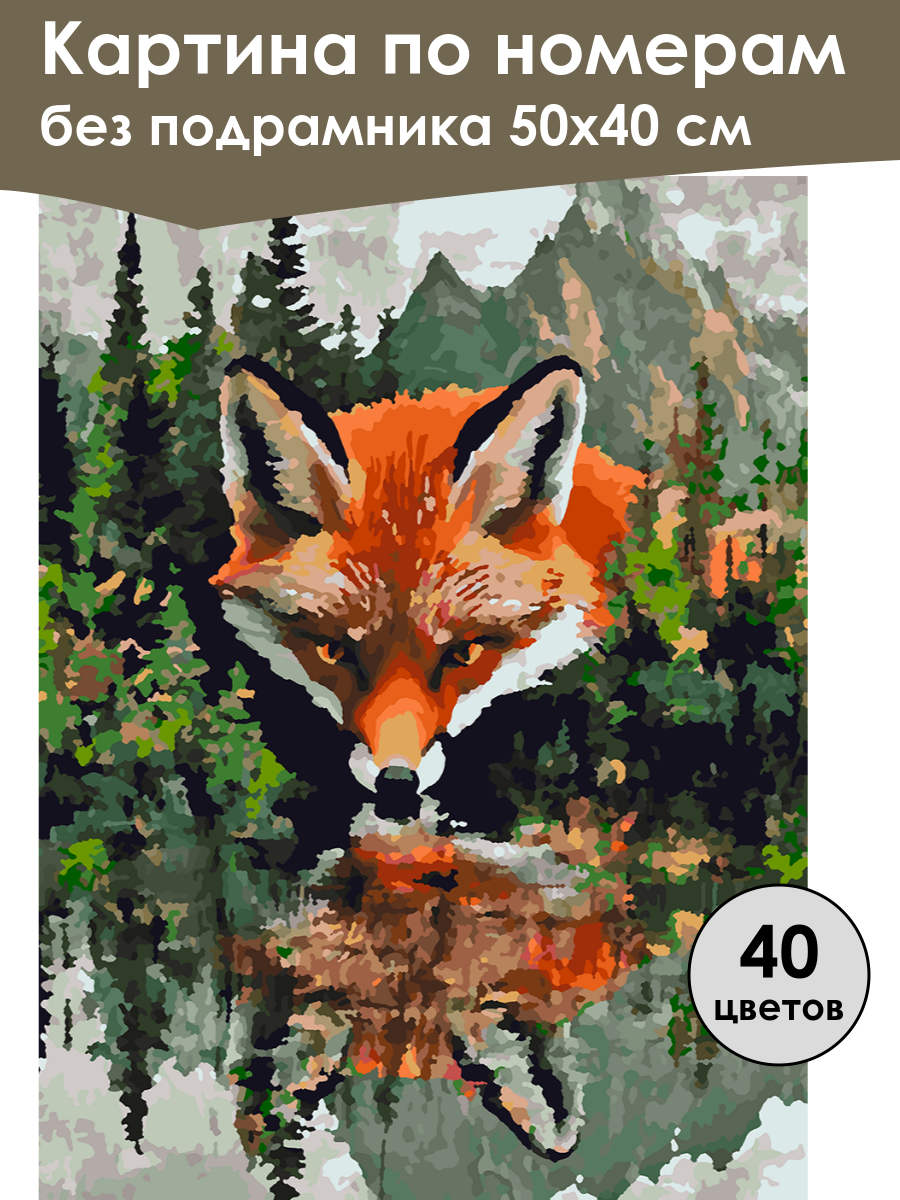 Картина по номерам
без подрамника 50х40 см

40
цветов