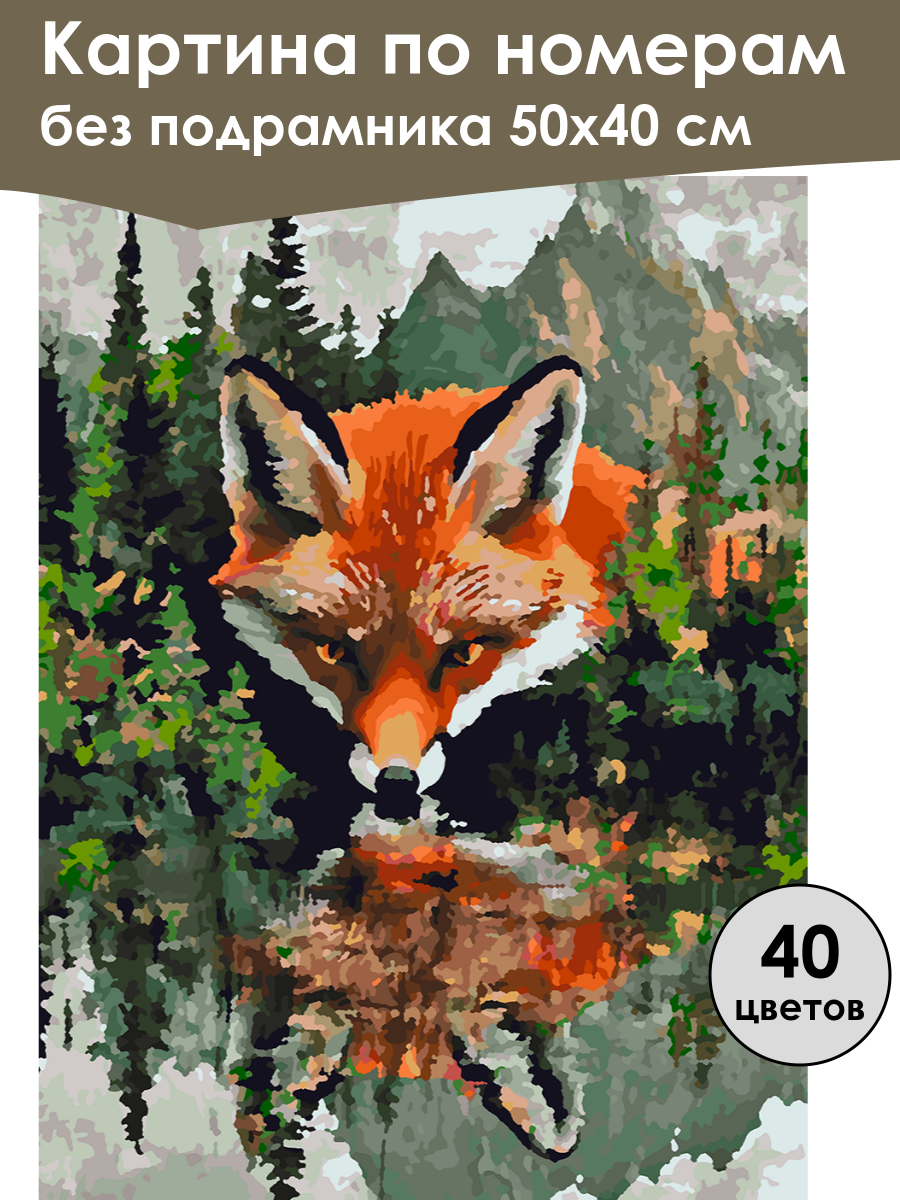 Картина по номерам
без подрамника 50х40 см

40
цветов