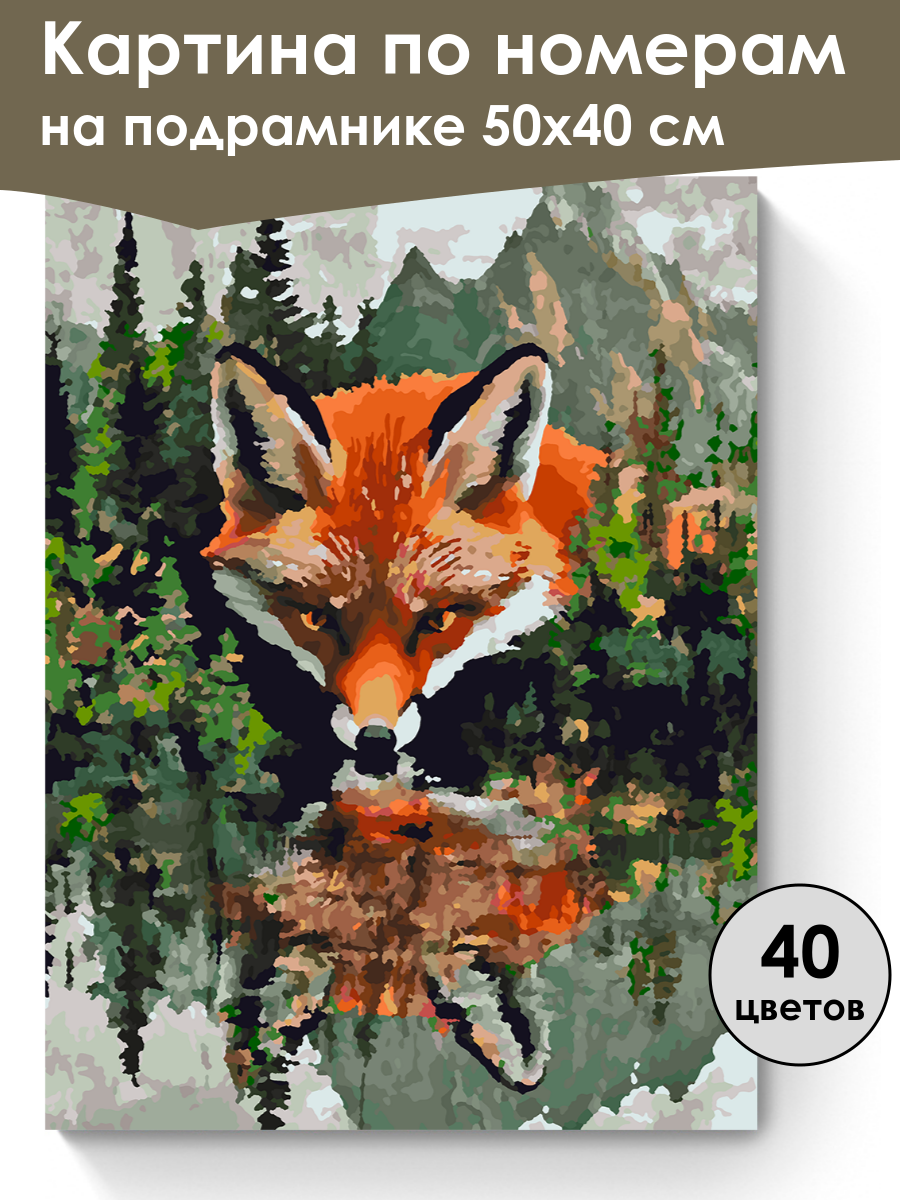 Картина по номерам
на подрамнике 50х40 см

40
цветов