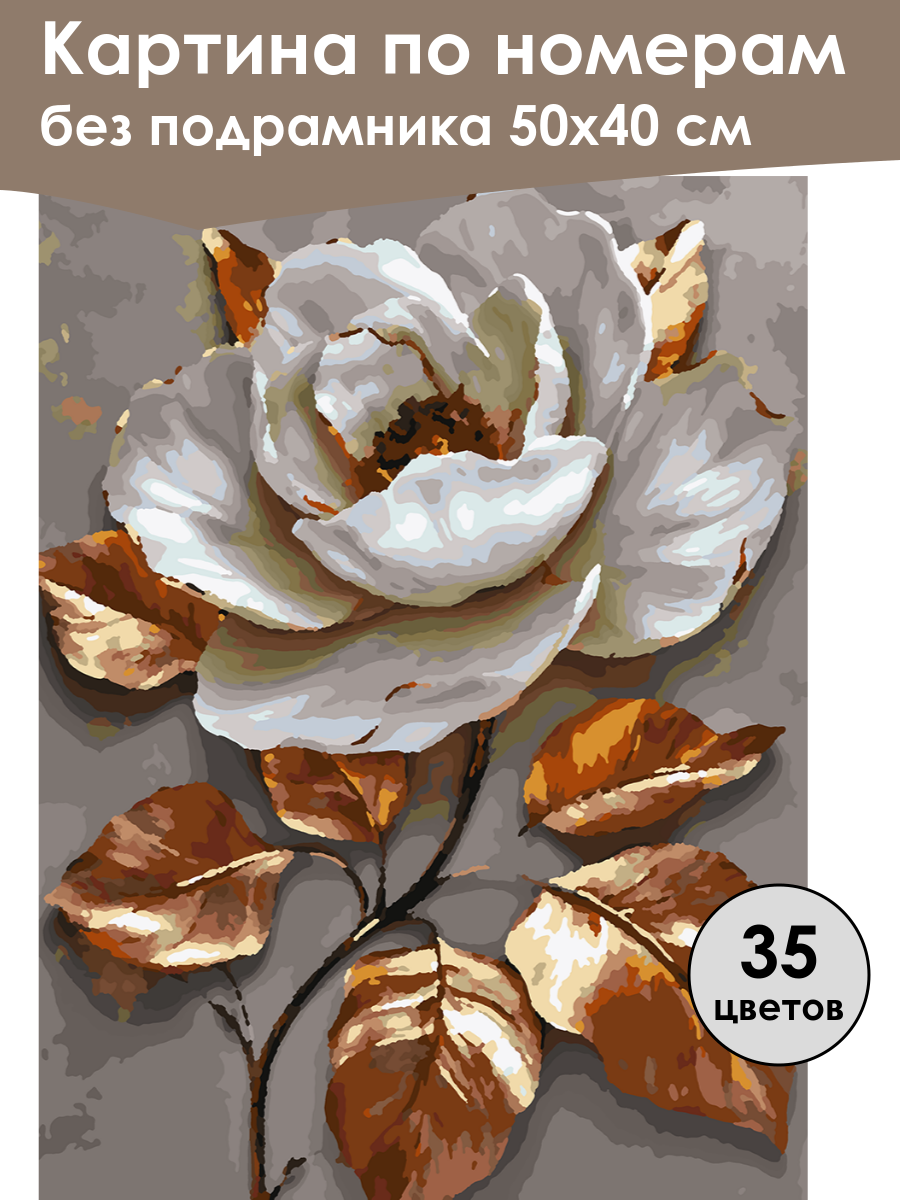 Картина по номерам
без подрамника 50х40 см

35
цветов