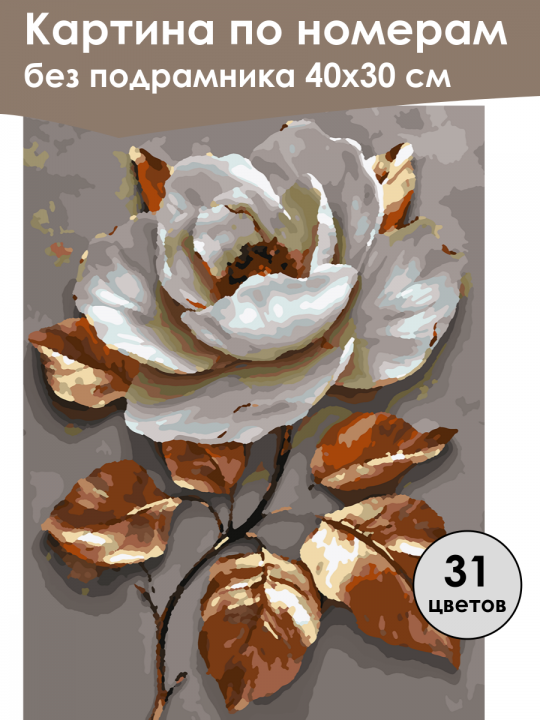 Картина по номерам
без подрамника 40х30 см

31
цветов