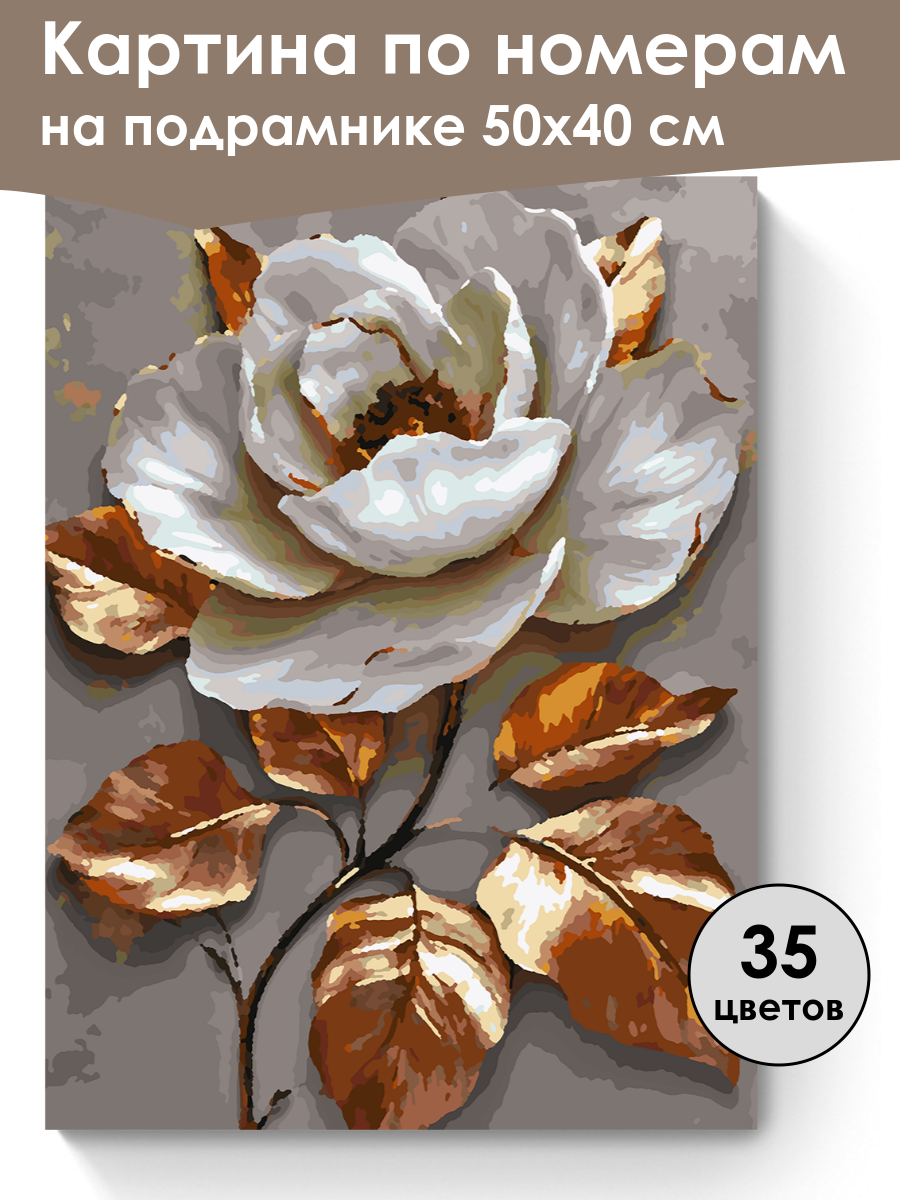 Картина по номерам на подрамнике 50х40 см

35 цветов