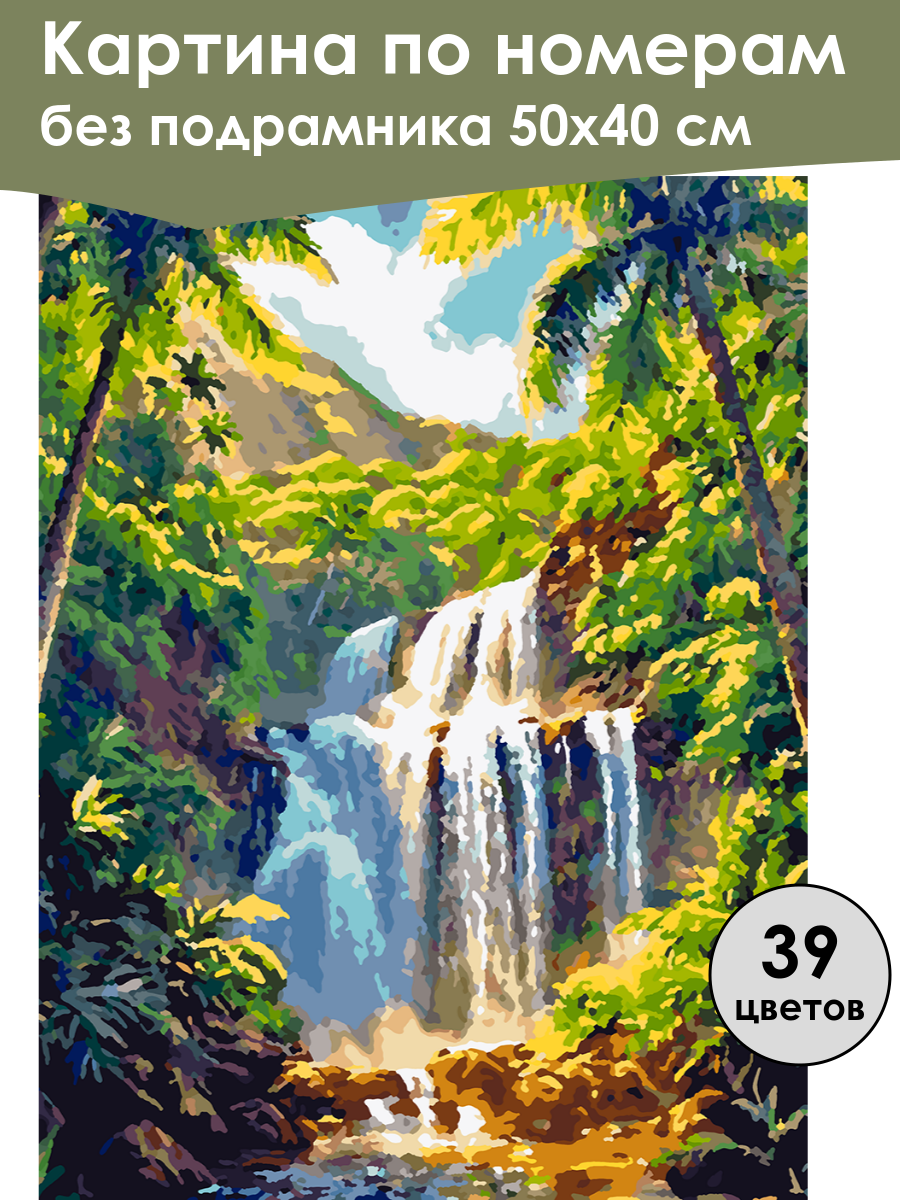 Картина по номерам
без подрамника 50х40 см

39
цветов