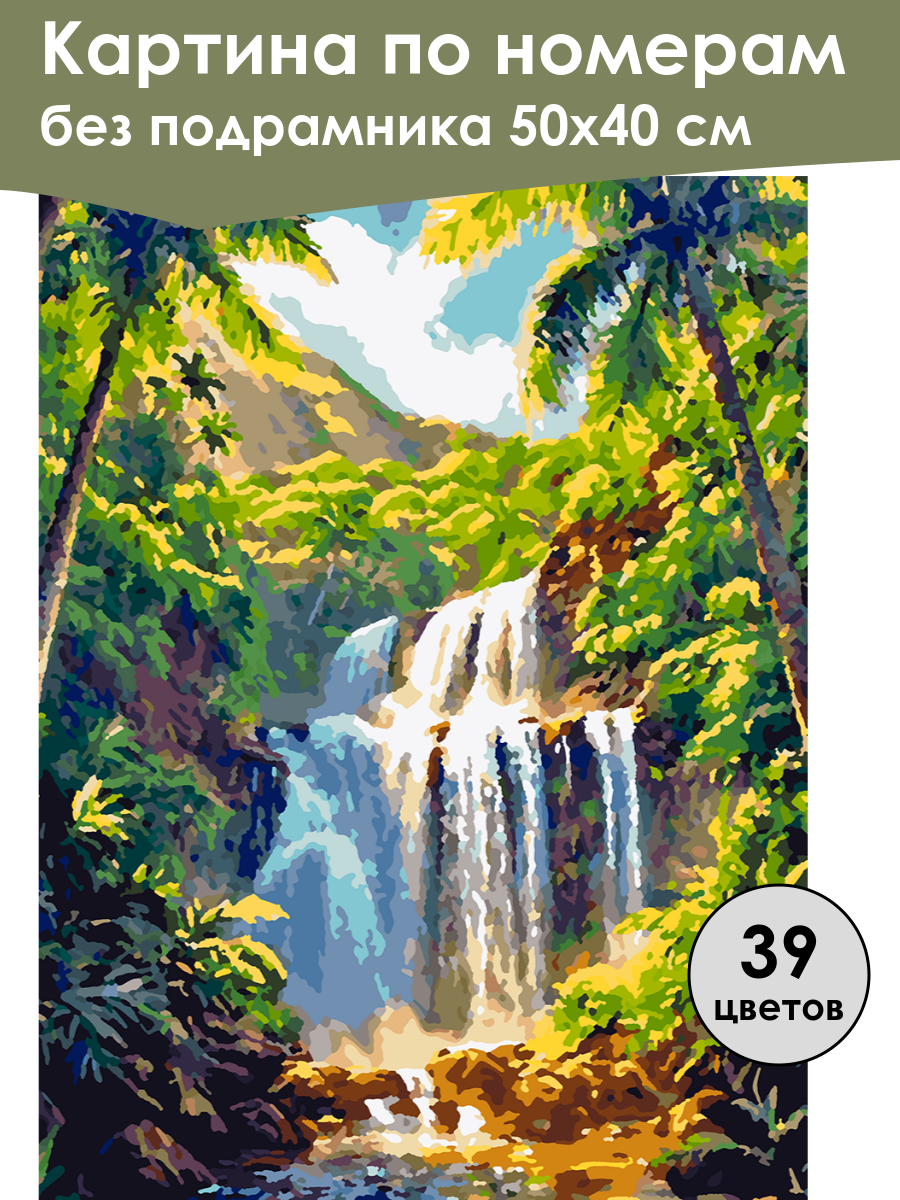 Картина по номерам
без подрамника 50х40 см

39
цветов