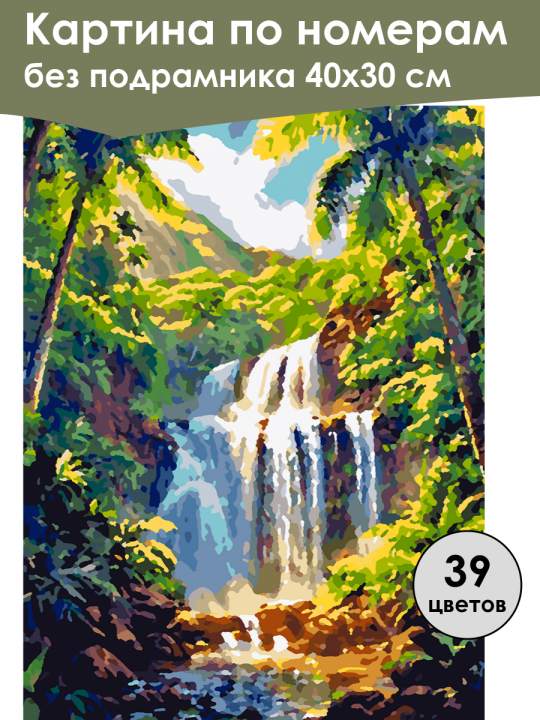 Картина по номерам
без подрамника 40х30 см

39
цветов