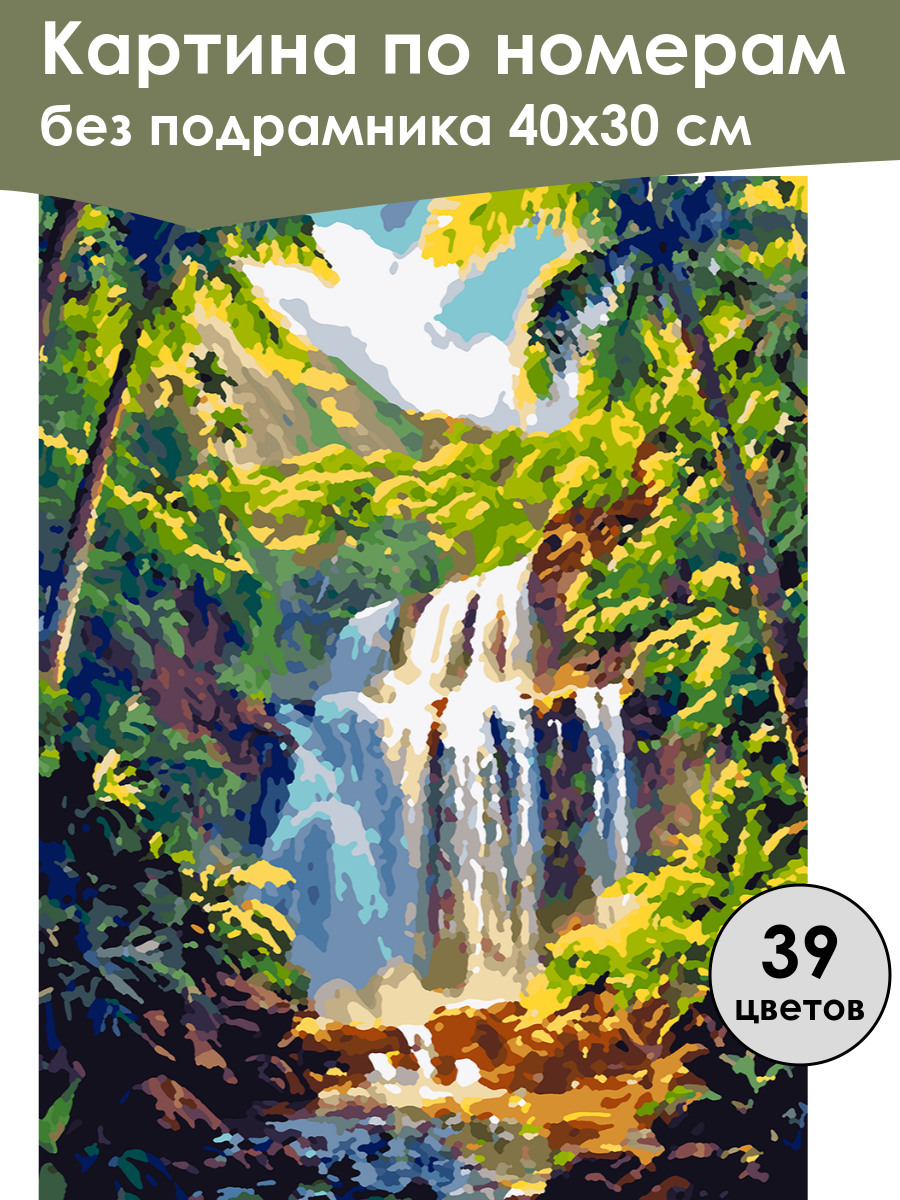 Картина по номерам
без подрамника 40х30 см

39
цветов