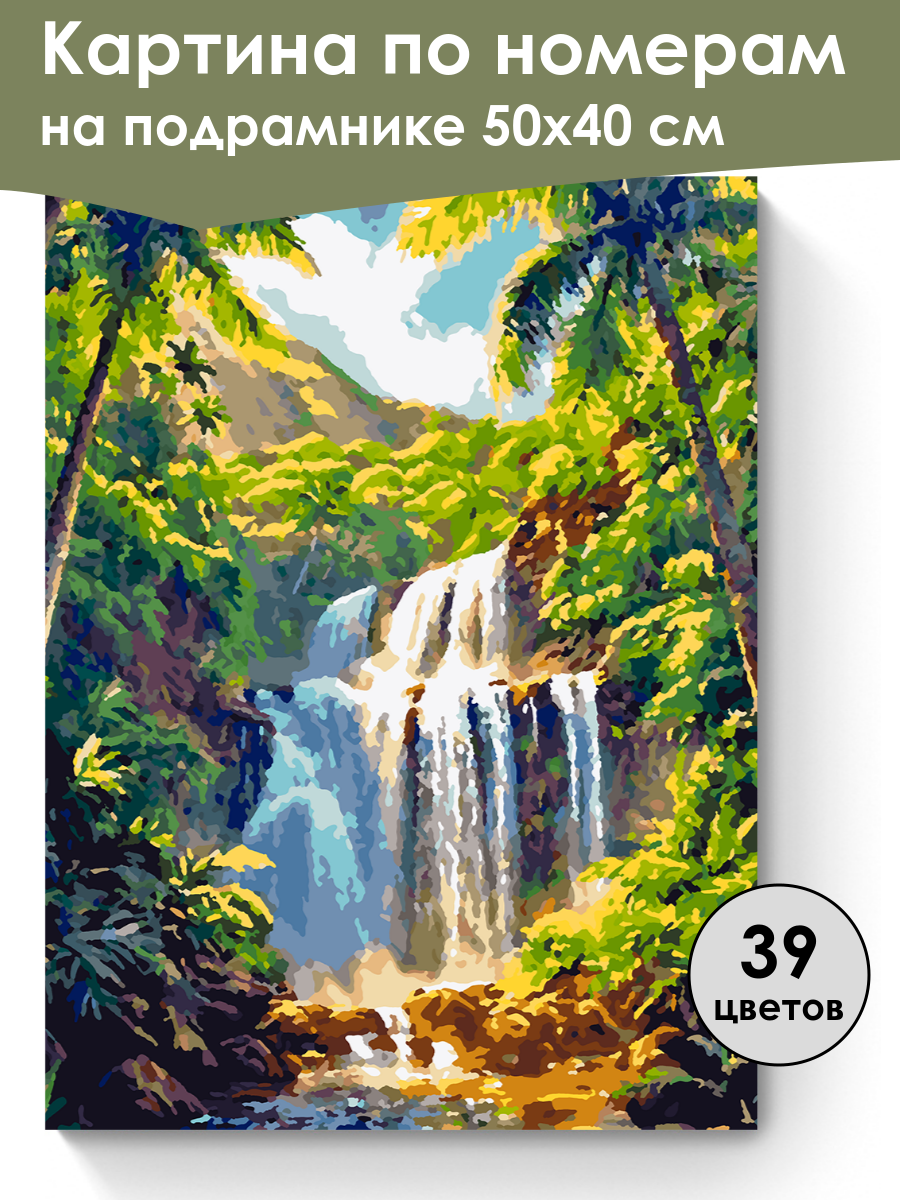 Картина по номерам
на подрамнике 50х40 см

39
цветов